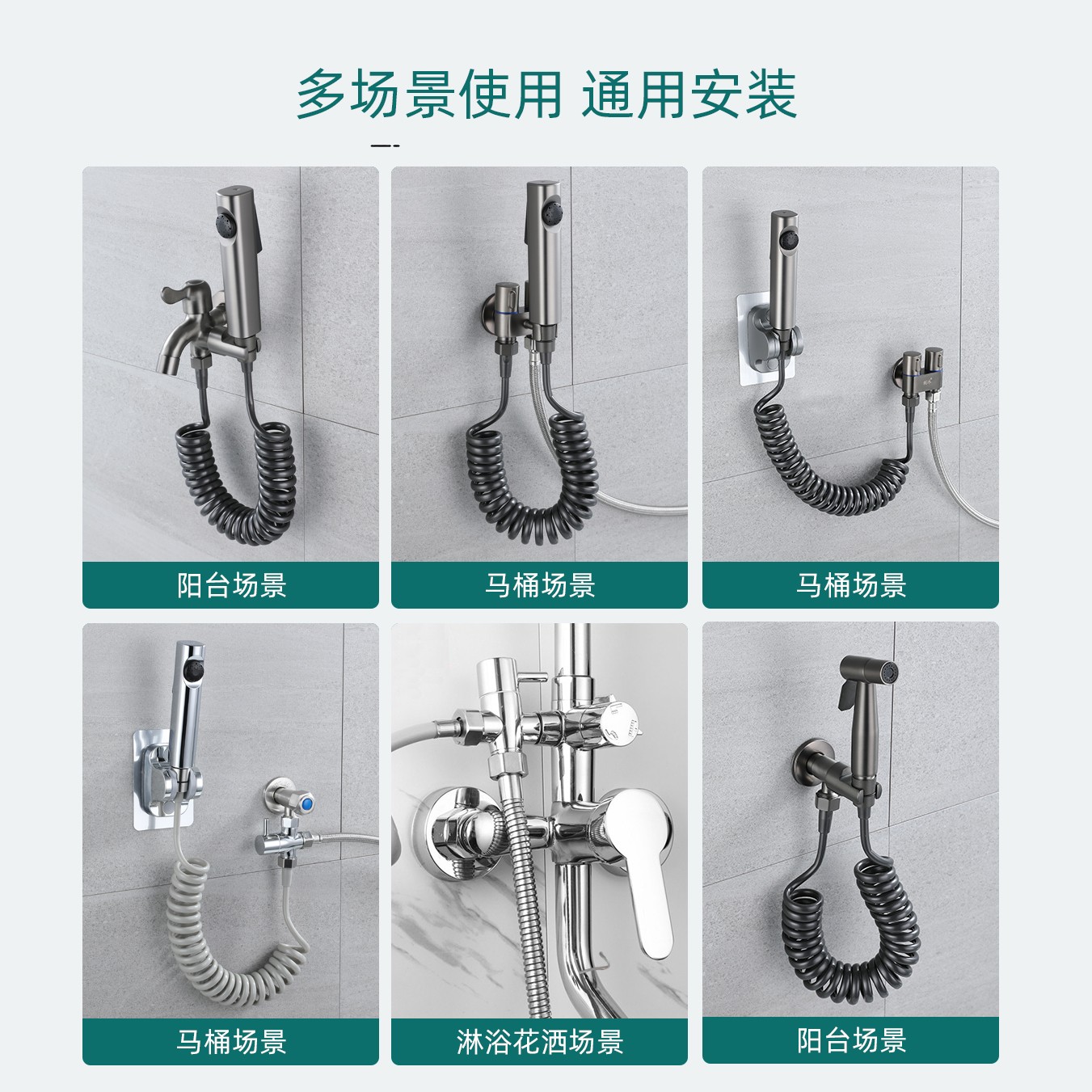 多场景使用 通用安装

阳台场景

马桶场景

马桶场景

马桶场景

淋浴花洒场景

阳台场景