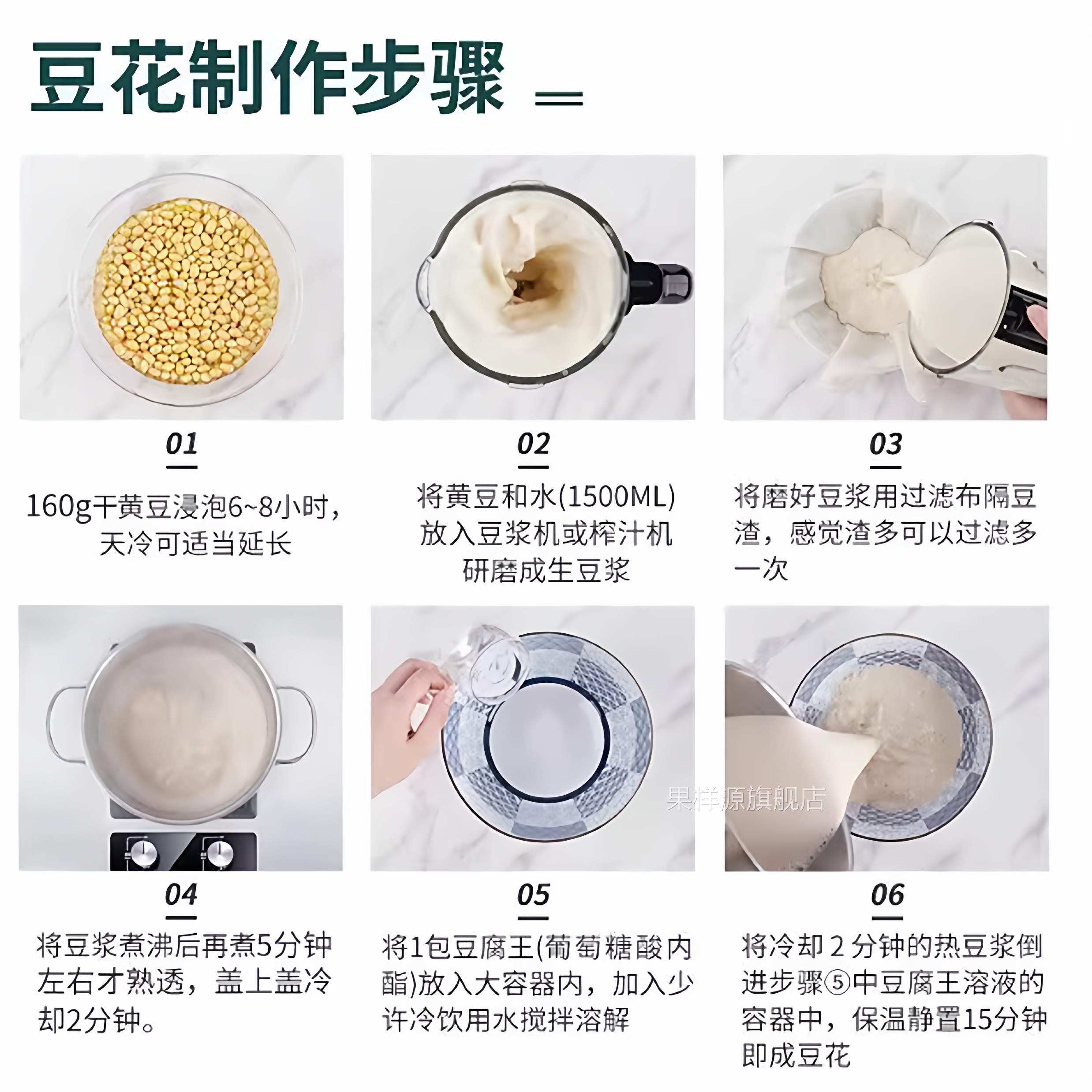 豆花制作步骤

01

160g干黄豆浸泡6~8小时，天冷可适当延长

02

将黄豆和水(1500ML)放入豆浆机或榨汁机研磨成生豆浆

03

将磨好豆浆用过滤布隔豆渣，感觉渣多可以过滤多一次

04

将豆浆煮沸后再煮5分钟左右才熟透，盖上盖冷却2分钟。

05

将1包豆腐王(葡萄糖酸内酯)放入大容器内，加入少许冷饮用水搅拌溶解

果样源旗舰店

06

将冷却 2 分钟的热豆浆倒进步骤⑤中豆腐王溶液的容器中，保温静置15分钟即成豆花