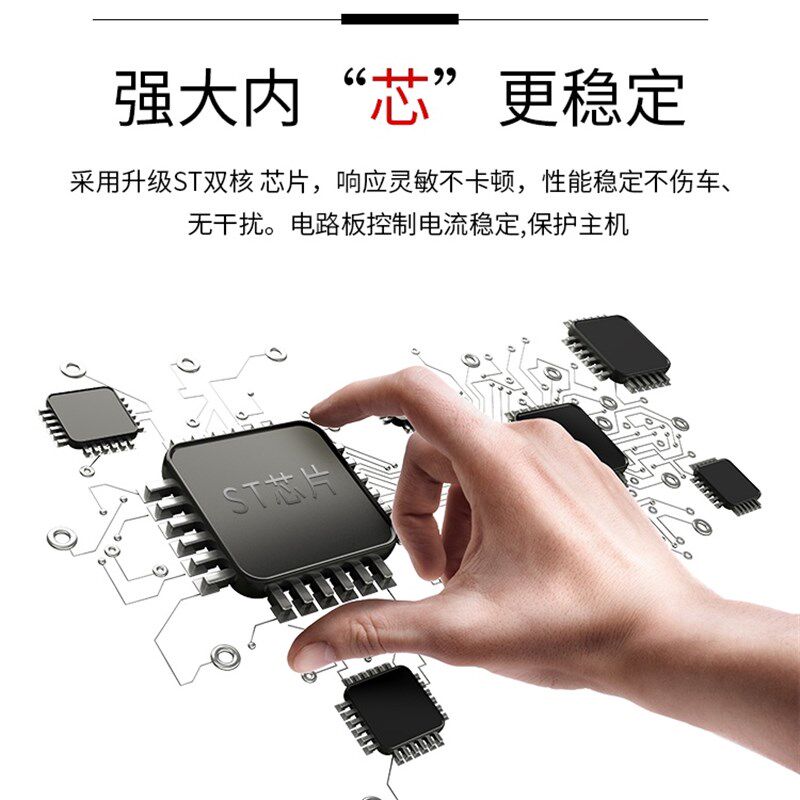 强大内“芯”更稳定

采用升级ST双核 芯片，响应灵敏不卡顿，性能稳定不伤车、无干扰。电路板控制电流稳定,保护主机

ST芯片