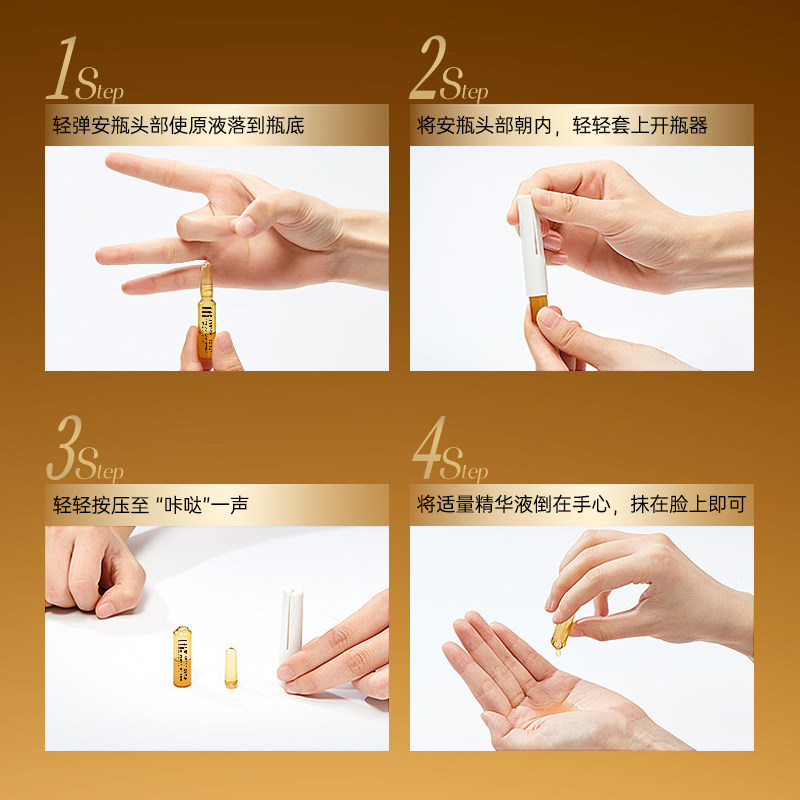 1Step
轻弹安瓶头部使原液落到瓶底

2Step
将安瓶头部朝内，轻轻套上开瓶器

3Step
轻轻按压至“咔哒”一声

4Step
将适量精华液倒在手心，抹在脸上即可