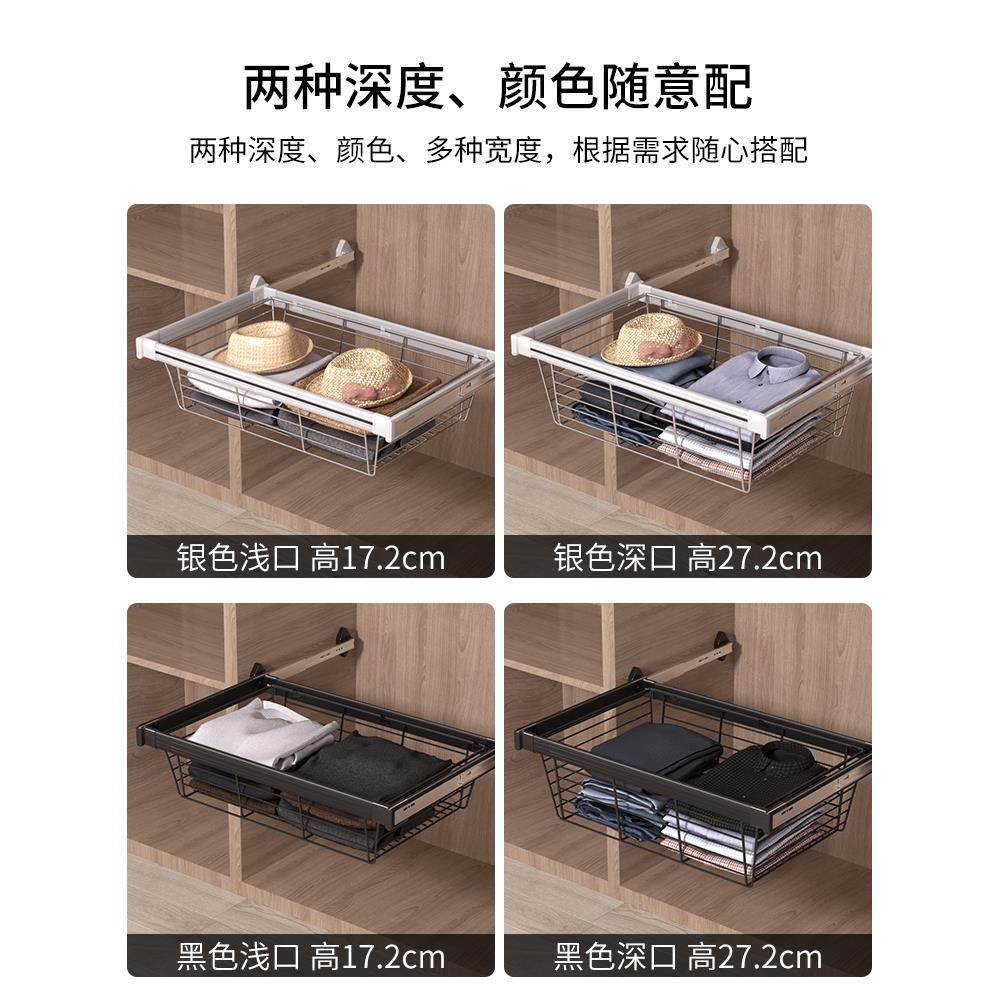 两种深度、颜色随意配

两种深度、颜色、多种宽度，根据需求随心搭配

银色浅口 高17.2cm

银色深口 高27.2cm

黑色浅口 高17.2cm

黑色深口 高27.2cm