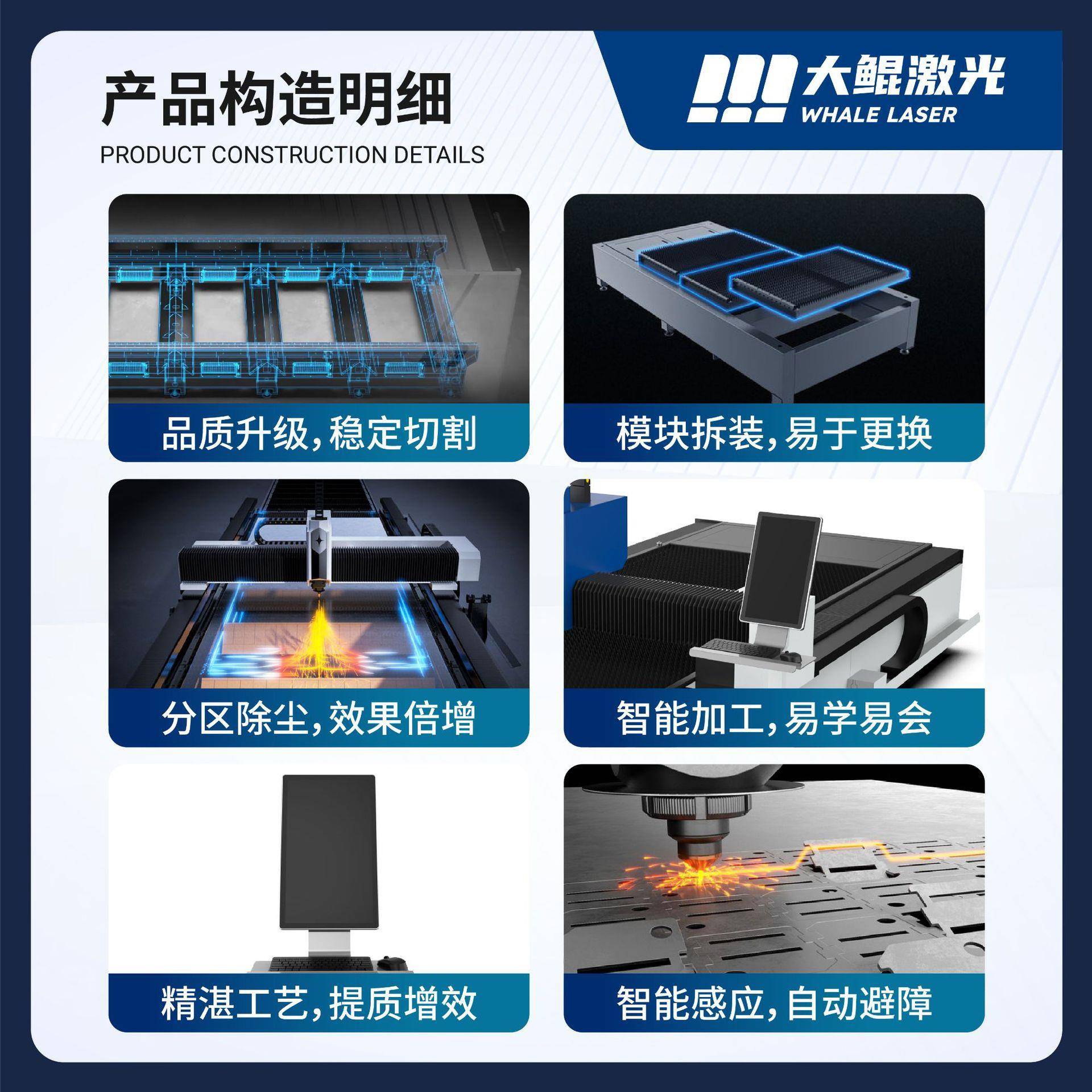 产品构造明细
PRODUCT CONSTRUCTION DETAILS

大鲲激光
WHALE LASER

品质升级，稳定切割

模块拆装，易于更换

分区除尘，效果倍增

智能加工，易学易会

精湛工艺，提质增效

智能感应，自动避障