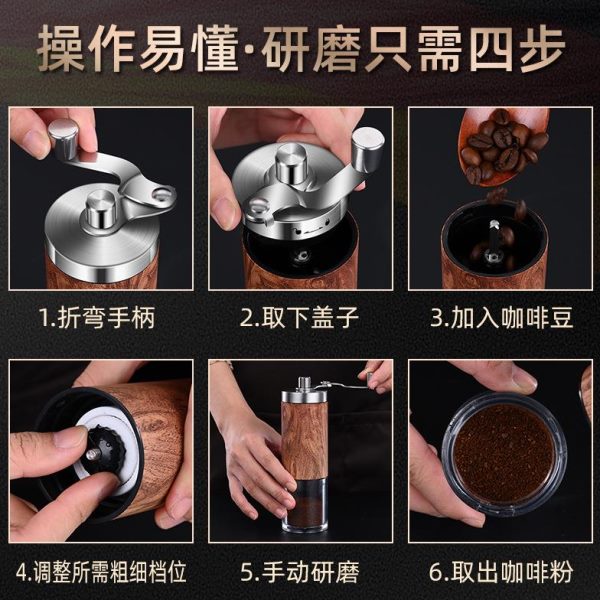 操作易懂·研磨只需四步

1.折弯手柄

2.取下盖子

3.加入咖啡豆

4.调整所需粗细档位

5.手动研磨

6.取出咖啡粉