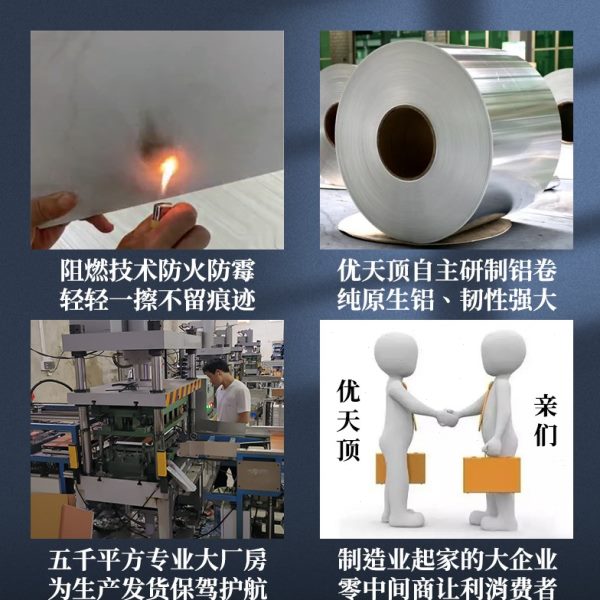 阻燃技术防火防霉
轻轻一擦不留痕迹

优天顶自主研制铝卷
纯原生铝、韧性强大

五千平方专业大厂房
为生产发货保驾护航

优天顶

亲们

制造业起家的大企业
零中间商让利消费者