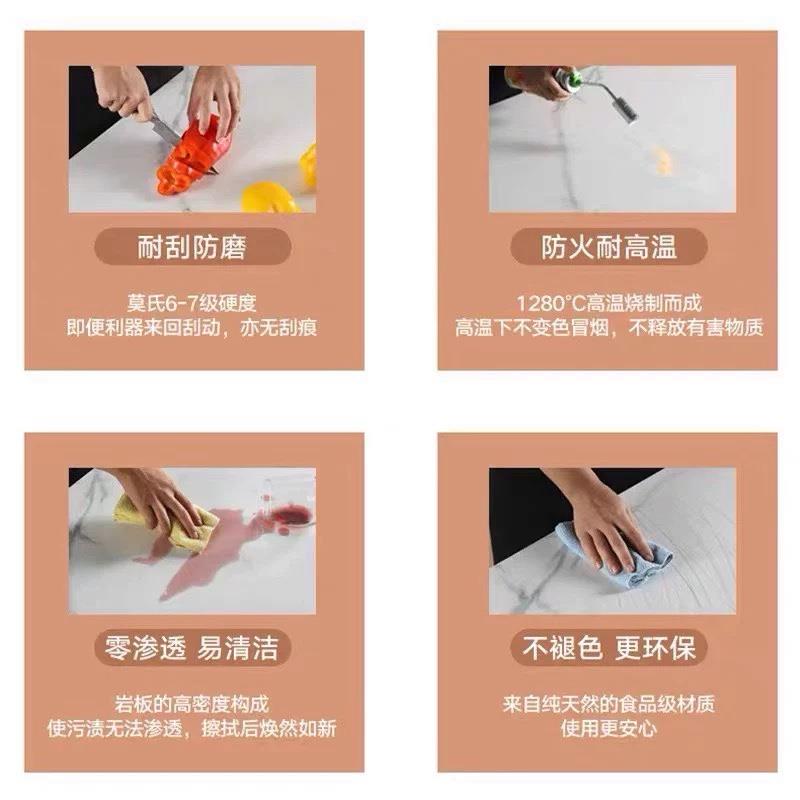 耐刮防磨

莫氏6-7级硬度
即便利器来回刮动，亦无刮痕

防火耐高温

1280°C高温烧制而成
高温下不变色冒烟，不释放有害物质

零渗透 易清洁

岩板的高密度构成
使污渍无法渗透，擦拭后焕然如新

不褪色 更环保

来自纯天然的食品级材质
使用更安心