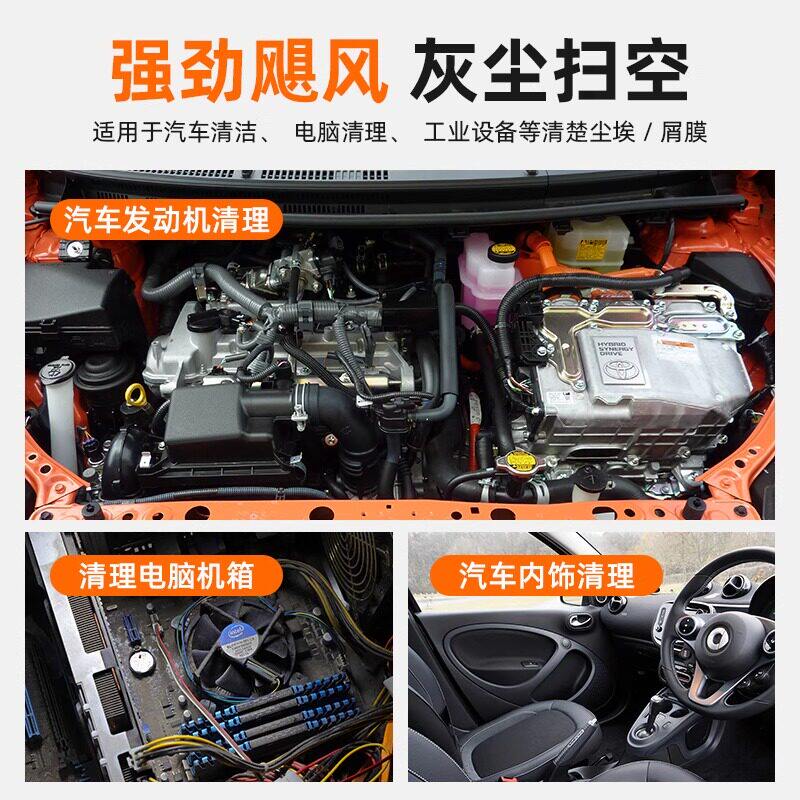 强劲飓风 灰尘扫空

适用于汽车清洁、 电脑清理、 工业设备等清楚尘埃 / 屑膜

汽车发动机清理

HYBRID SYNERGY DRIVE

清理电脑机箱

intel

汽车内饰清理