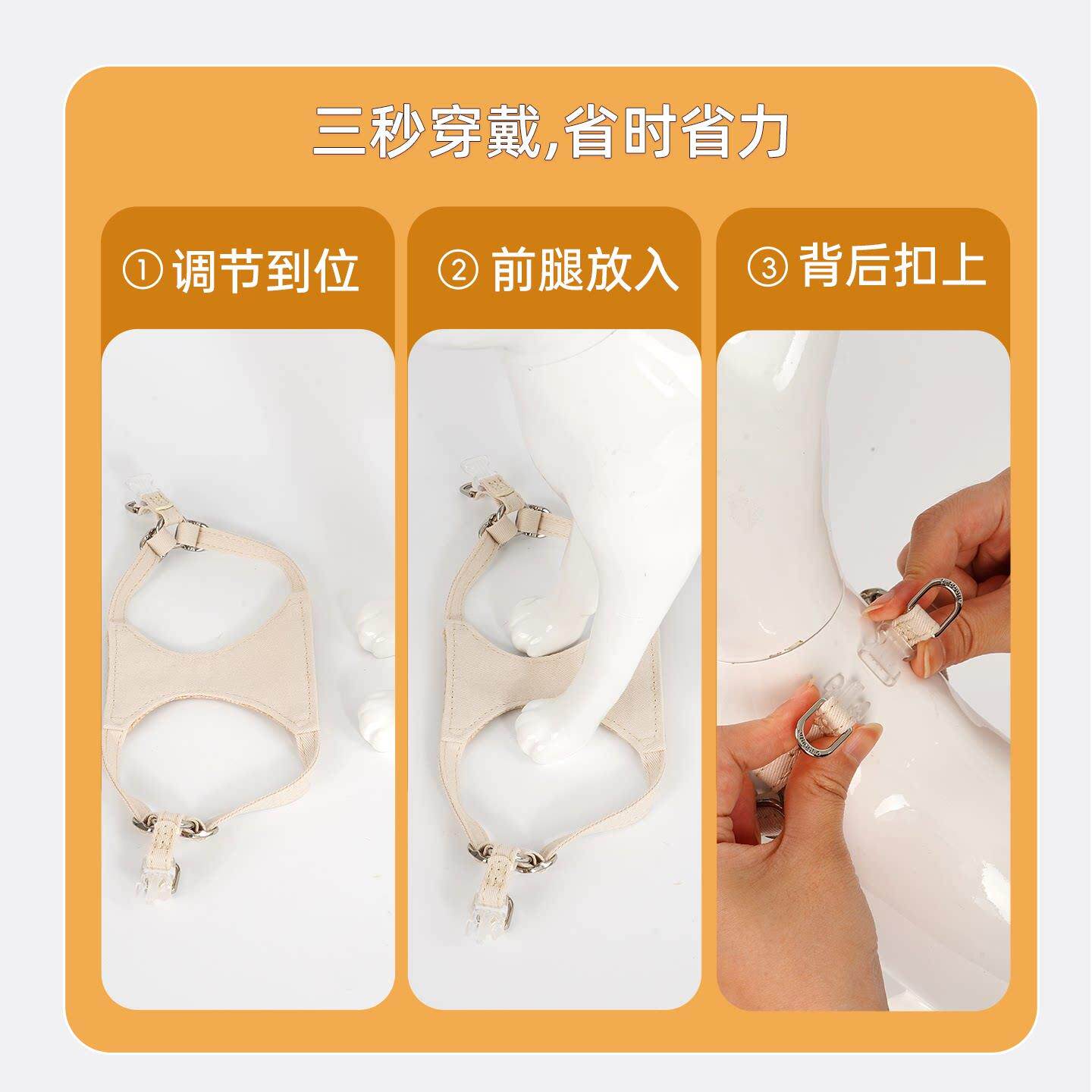 三秒穿戴,省时省力

① 调节到位

② 前腿放入

③ 背后扣上