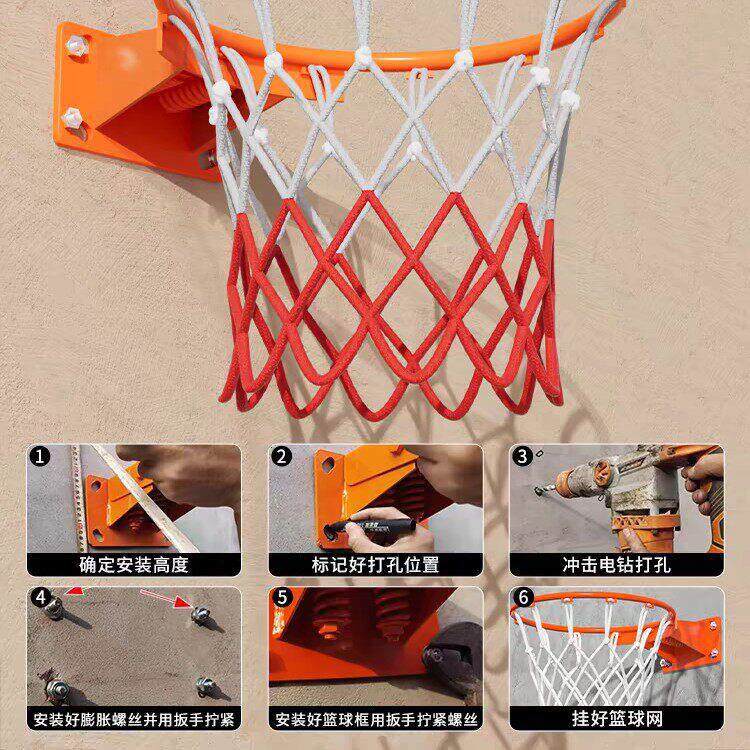 1
确定安装高度

2
标记好打孔位置

3
冲击电钻打孔

4
安装好膨胀螺丝并用扳手拧紧

5
安装好篮球框用扳手拧紧螺丝

6
挂好篮球网