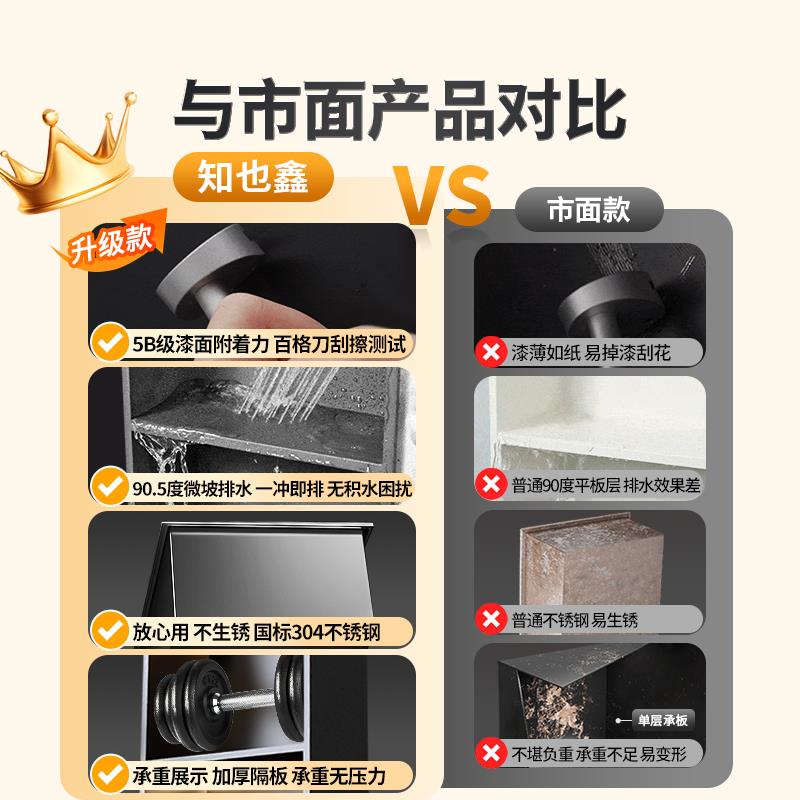 与市面产品对比

知也鑫

VS

市面款

升级款

5B级漆面附着力 百格刀刮擦测试

90.5度微坡排水 一冲即排 无积水困扰

放心用 不生锈 国标304不锈钢

承重展示 加厚隔板 承重无压力

漆薄如纸 易掉漆刮花

普通90度平板层 排水效果差

普通不锈钢 易生锈

单层承板

不堪负重 承重不足 易变形