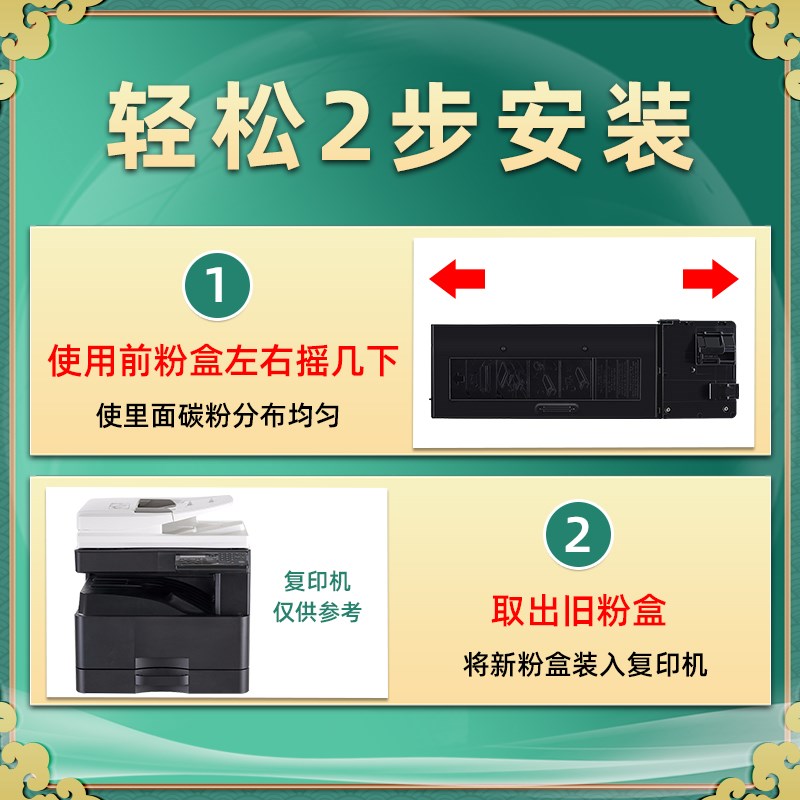 轻松2步安装

1

使用前粉盒左右摇几下

使里面碳粉分布均匀

复印机
仅供参考

2

取出旧粉盒

将新粉盒装入复印机