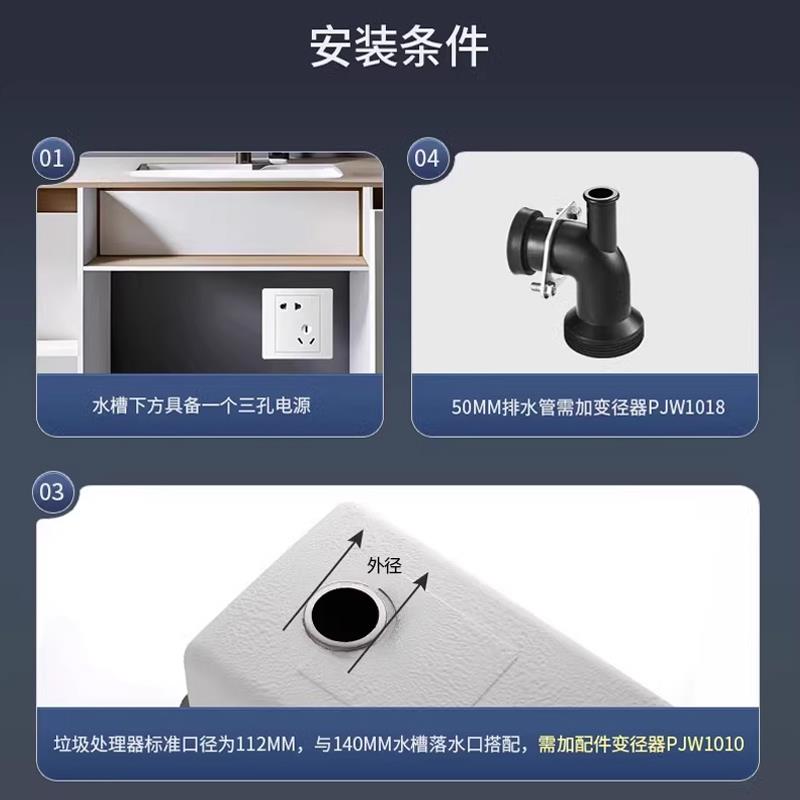 安装条件

01

水槽下方具备一个三孔电源

04

50MM排水管需加变径器PJW1018

03

外径

垃圾处理器标准口径为112MM，与140MM水槽落水口搭配，需加配件变径器PJW1010