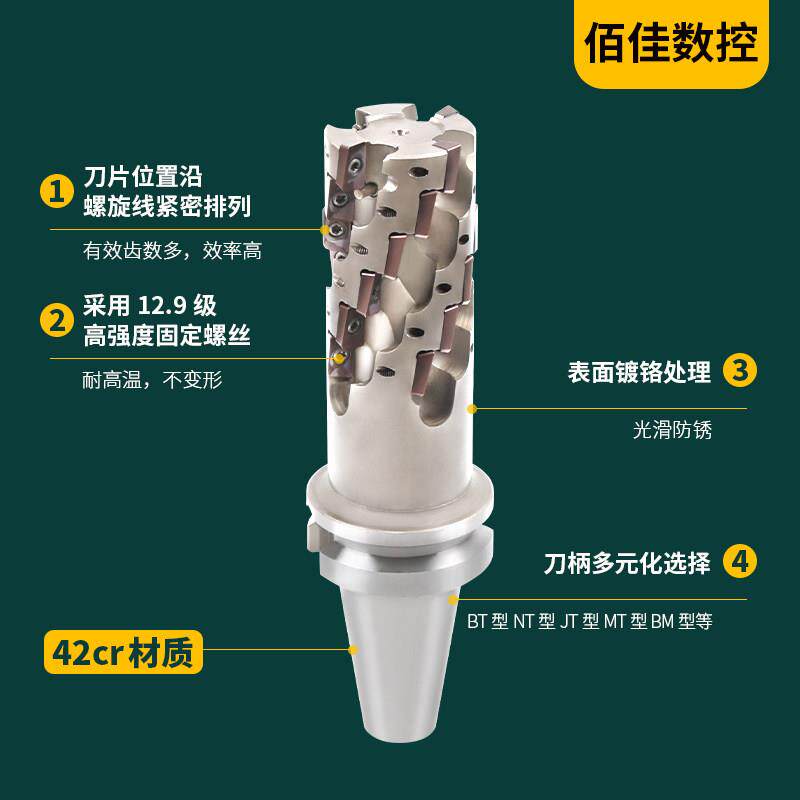 佰佳数控

1 刀片位置沿螺旋线紧密排列

有效齿数多，效率高

2 采用 12.9 级高强度固定螺丝

耐高温，不变形

表面镀铬处理 3

光滑防锈

刀柄多元化选择 4

BT 型 NT 型 JT 型 MT 型 BM 型等

42cr 材质