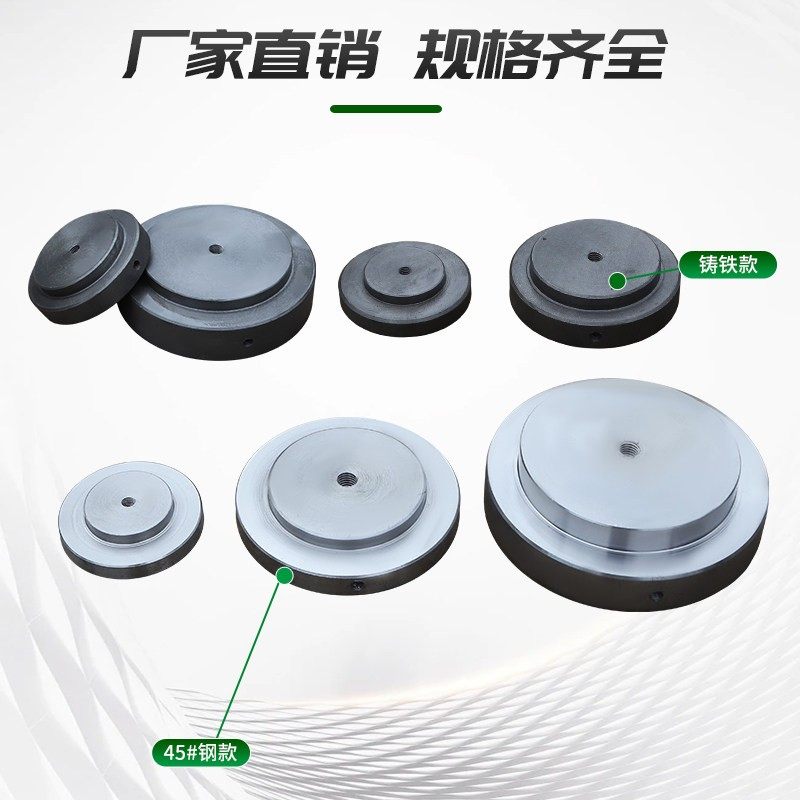 厂家直销 规格齐全

铸铁款

45#钢款