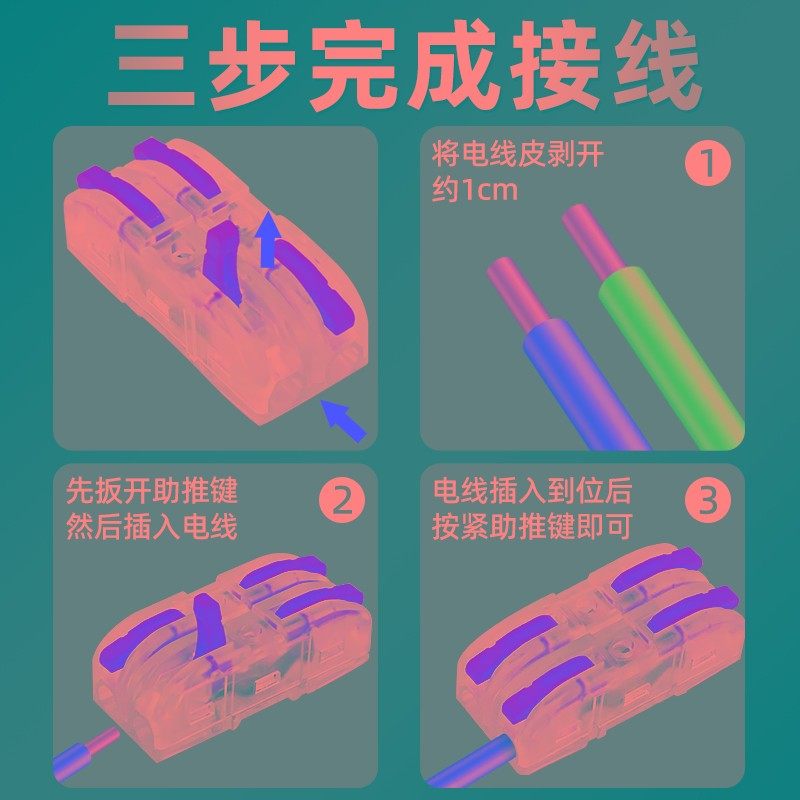 三步完成接线

将电线皮剥开
约1cm

①

先扳开助推键
然后插入电线

②

电线插入到位后
按紧助推键即可

③