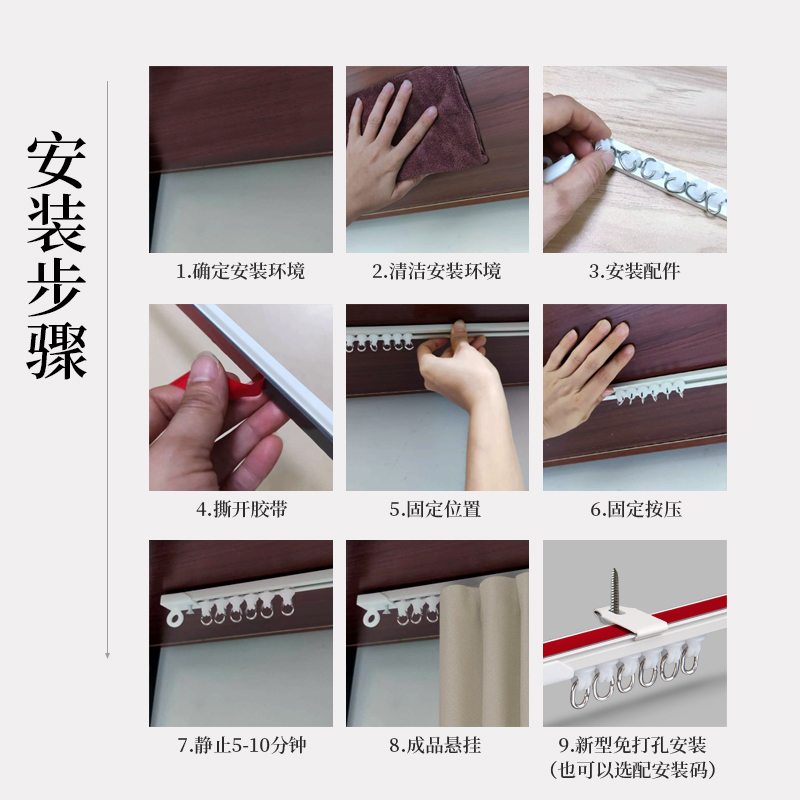 安装步骤

1.确定安装环境

2.清洁安装环境

3.安装配件

4.撕开胶带

5.固定位置

6.固定按压

7.静止5-10分钟

8.成品悬挂

9.新型免打孔安装
(也可以选配安装码)