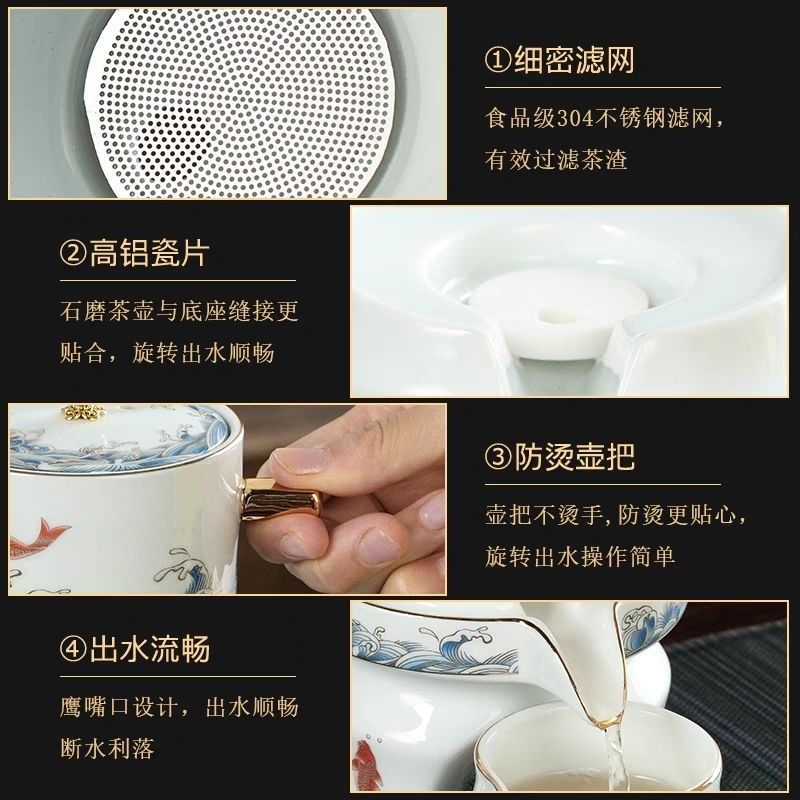 ①细密滤网

食品级304不锈钢滤网，有效过滤茶渣

②高铝瓷片

石磨茶壶与底座缝接更贴合，旋转出水顺畅

③防烫壶把

壶把不烫手,防烫更贴心，旋转出水操作简单

④出水流畅

鹰嘴口设计，出水顺畅断水利落