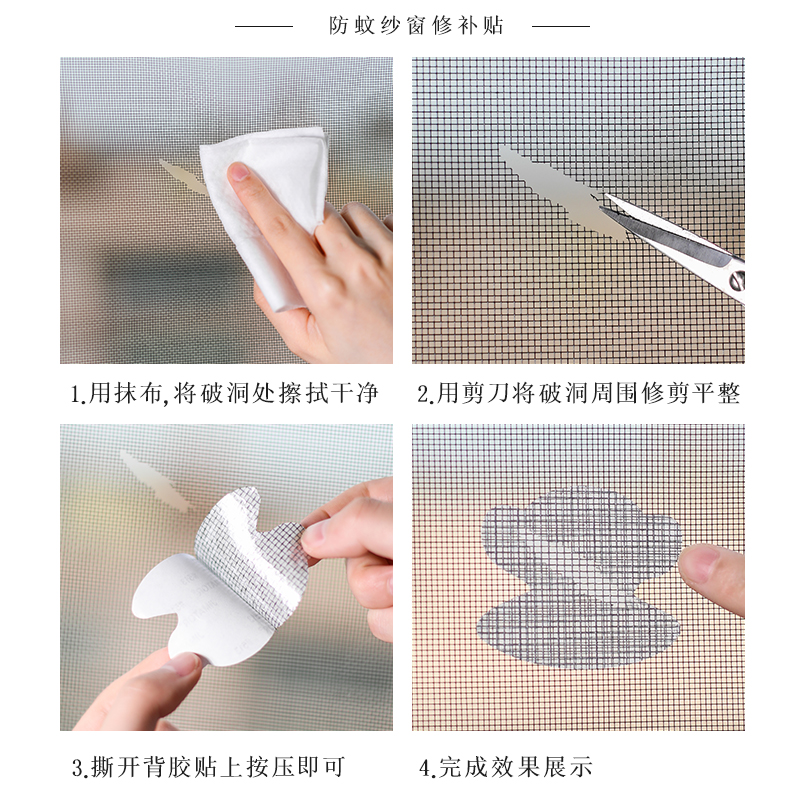 防蚊纱窗修补贴

1.用抹布,将破洞处擦拭干净

2.用剪刀将破洞周围修剪平整

3.撕开背胶贴上按压即可

4.完成效果展示