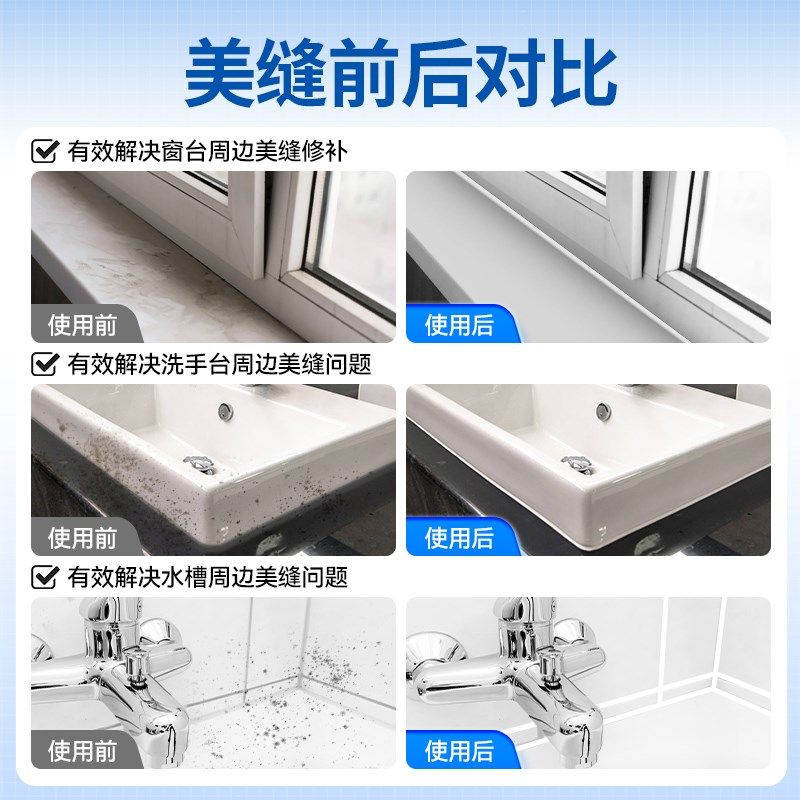 美缝前后对比

有效解决窗台周边美缝修补

使用前

使用后

有效解决洗手台周边美缝问题

使用前

使用后

有效解决水槽周边美缝问题

使用前

使用后