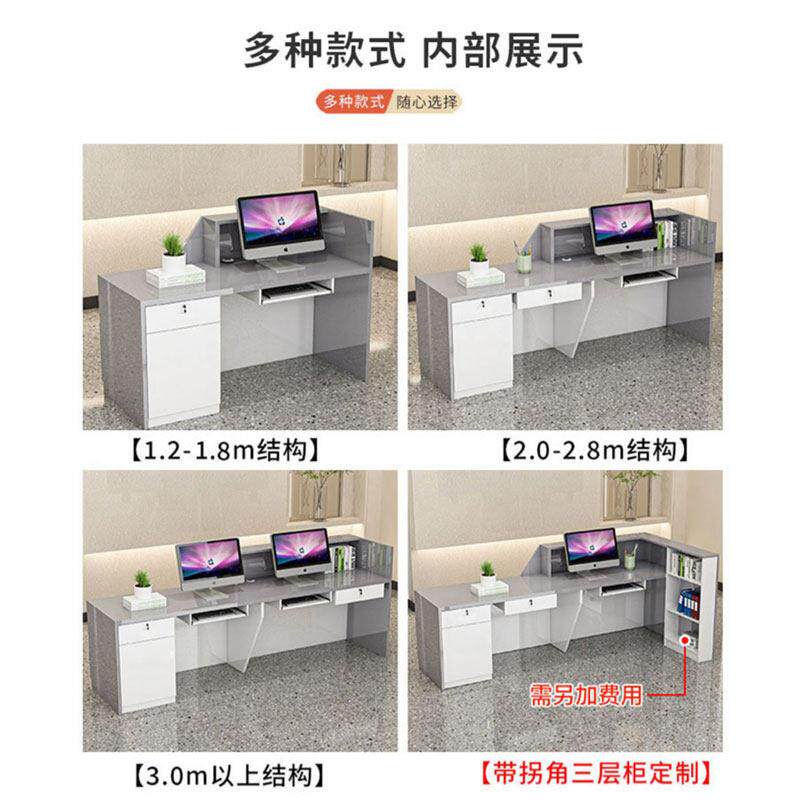 多种款式 内部展示

多种款式 随心选择

【1.2-1.8m结构】

【2.0-2.8m结构】

【3.0m以上结构】

需另加费用

【带拐角三层柜定制】