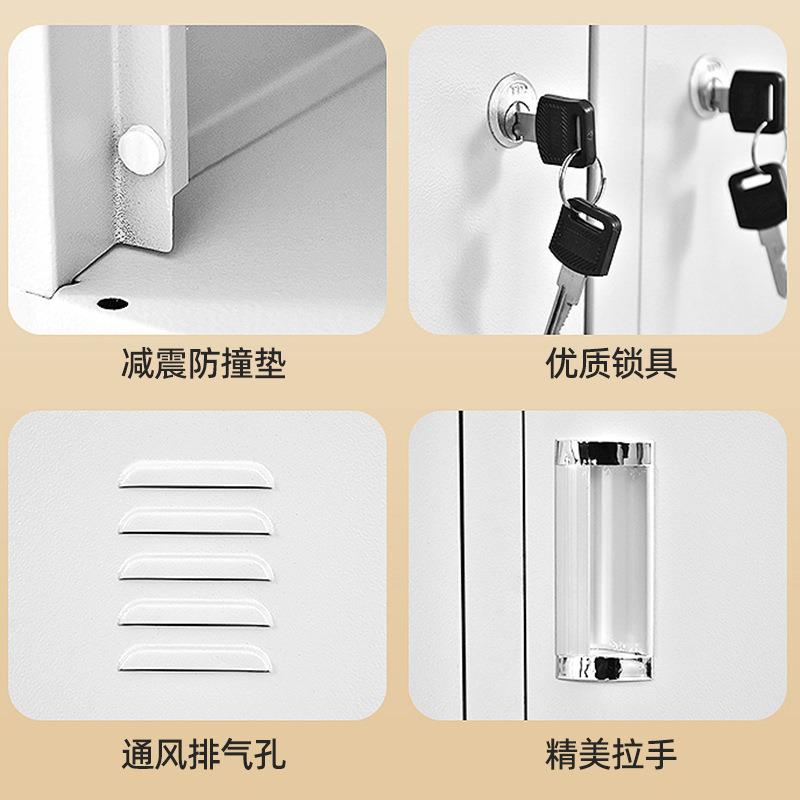 减震防撞垫

优质锁具

通风排气孔

精美拉手