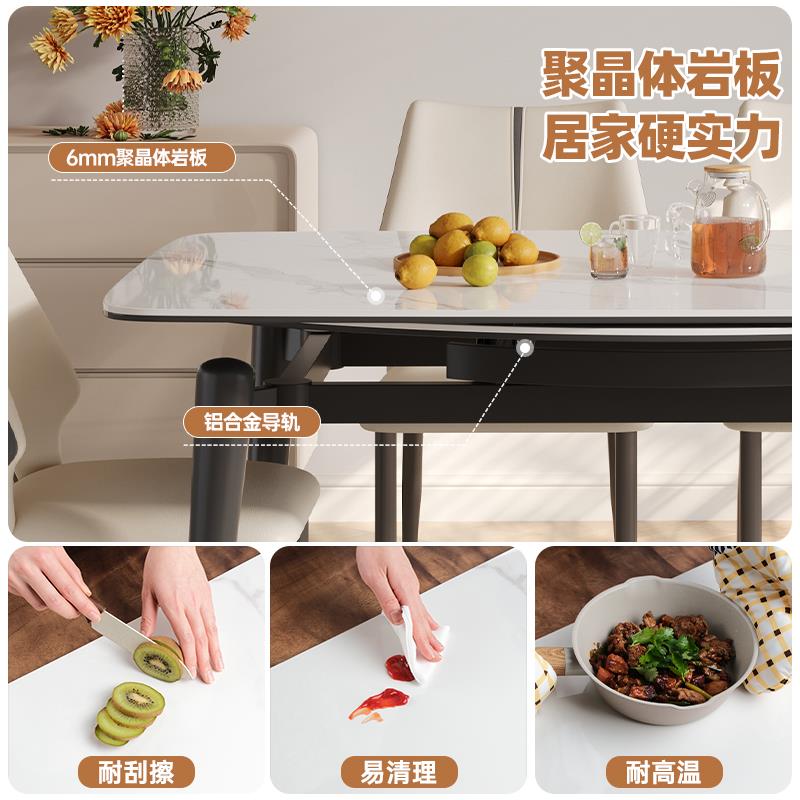 聚晶体岩板
居家硬实力

6mm聚晶体岩板

铝合金导轨

耐刮擦

易清理

耐高温