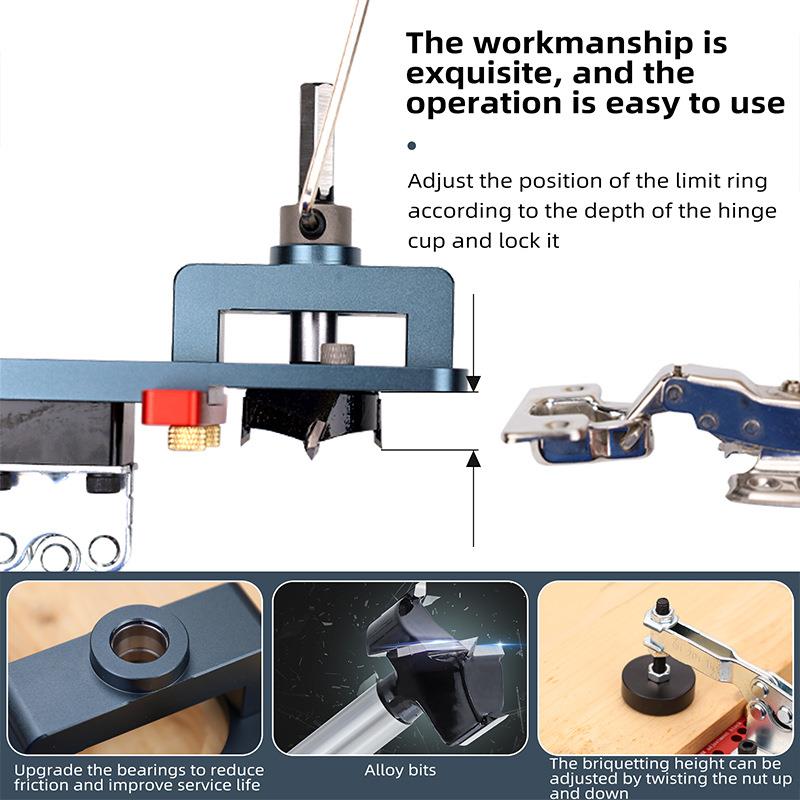 The workmanship is exquisite, and the operation is easy to use

Adjust the position of the limit ring according to the depth of the hinge cup and lock it

Upgrade the bearings to reduce friction and improve service life

Alloy bits

The briquetting height can be adjusted by twisting the nut up and down