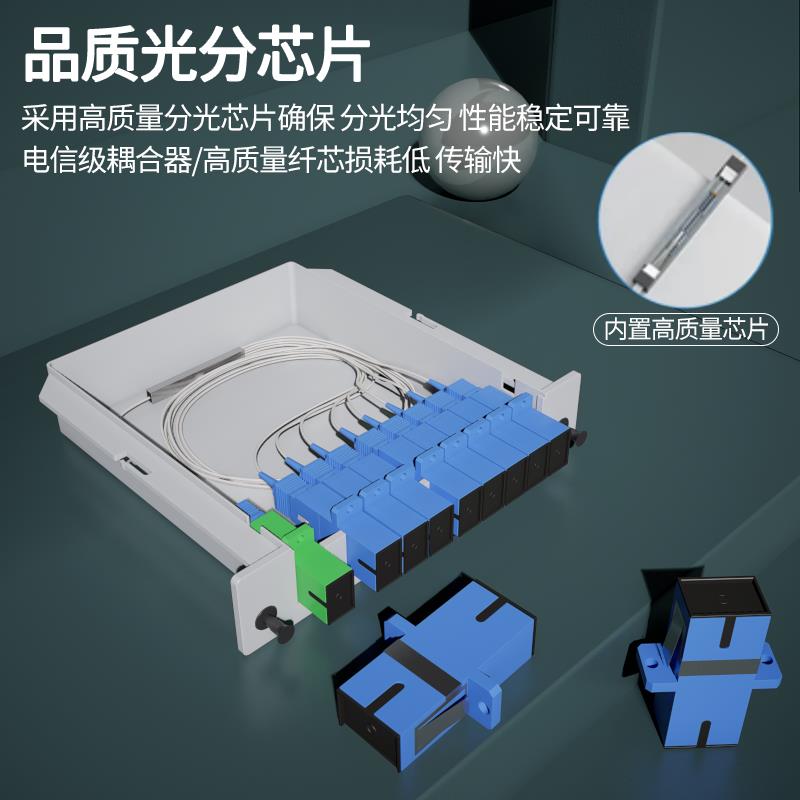 品质光分芯片

采用高质量分光芯片确保 分光均匀 性能稳定可靠
电信级耦合器/高质量纤芯损耗低 传输快

内置高质量芯片