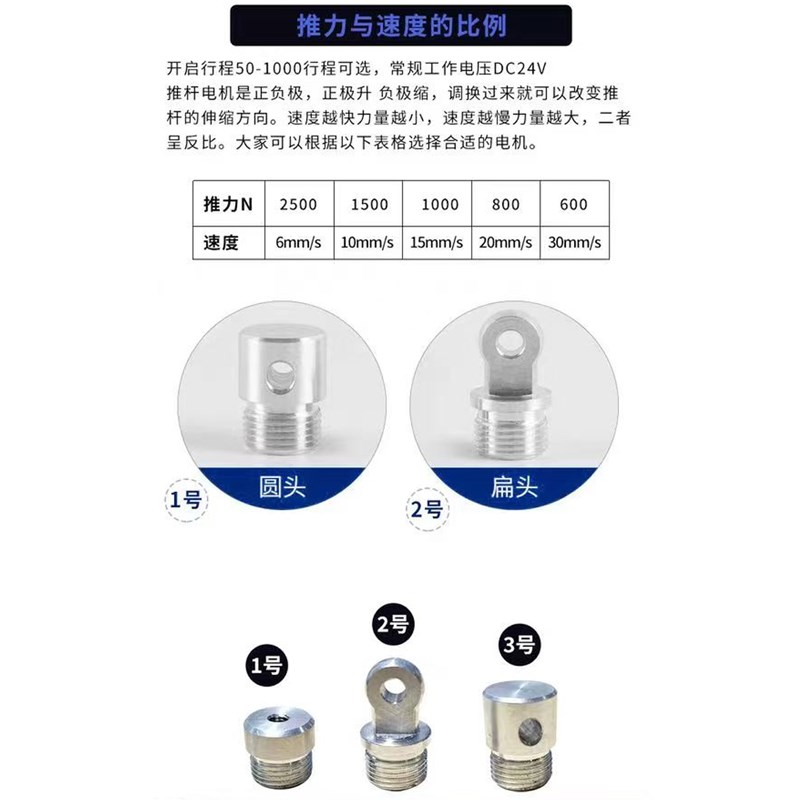 推力与速度的比例

开启行程50-1000行程可选，常规工作电压DC24V
推杆电机是正负极，正极升 负极缩，调换过来就可以改变推杆的伸缩方向。速度越快力量越小，速度越慢力量越大，二者呈反比。大家可以根据以下表格选择合适的电机。

| 推力N | 2500 | 1500 | 1000 | 800 | 600 |
|---|---|---|---|---|---|
| 速度 | 6mm/s | 10mm/s | 15mm/s | 20mm/s | 30mm/s |

1号
圆头

2号
扁头

1号

2号

3号