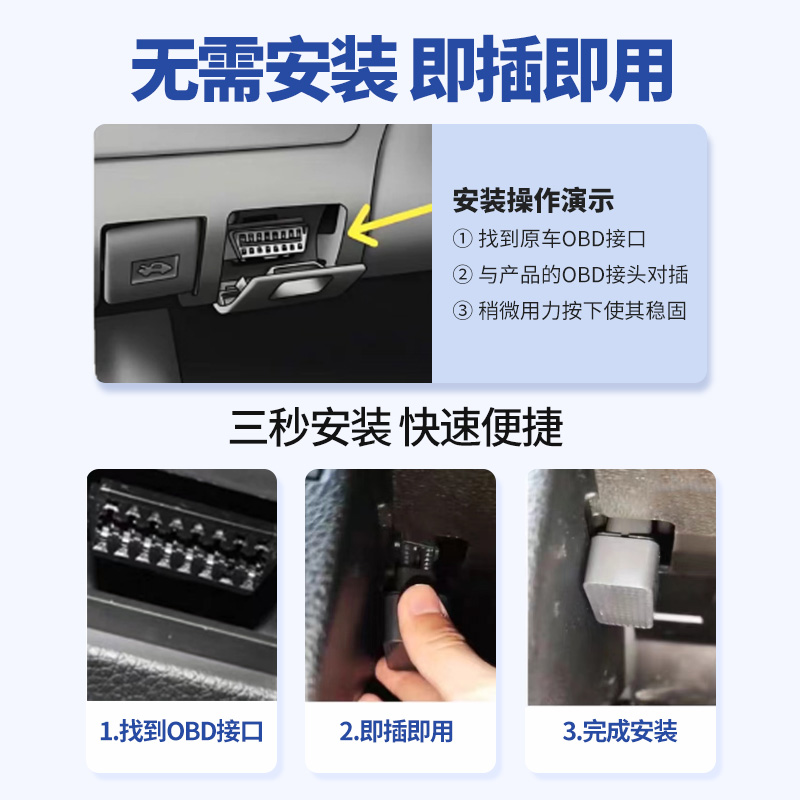 无需安装 即插即用

安装操作演示
① 找到原车OBD接口
② 与产品的OBD接头对插
③ 稍微用力按下使其稳固

三秒安装 快速便捷

1.找到OBD接口

2.即插即用

3.完成安装