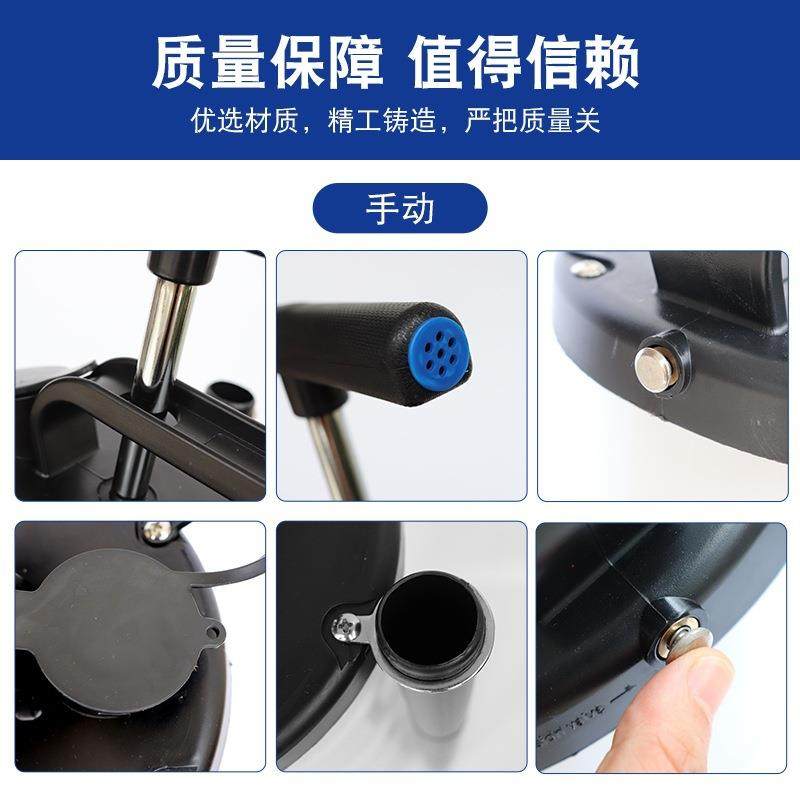 质量保障 值得信赖

优选材质，精工铸造，严把质量关

手动