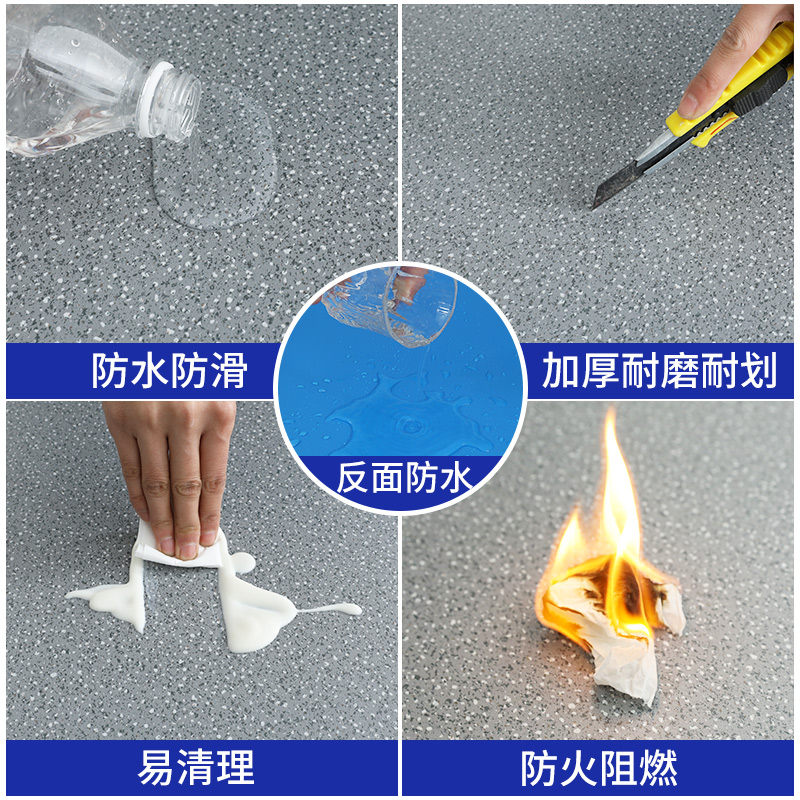 防水防滑

加厚耐磨耐划

反面防水

易清理

防火阻燃