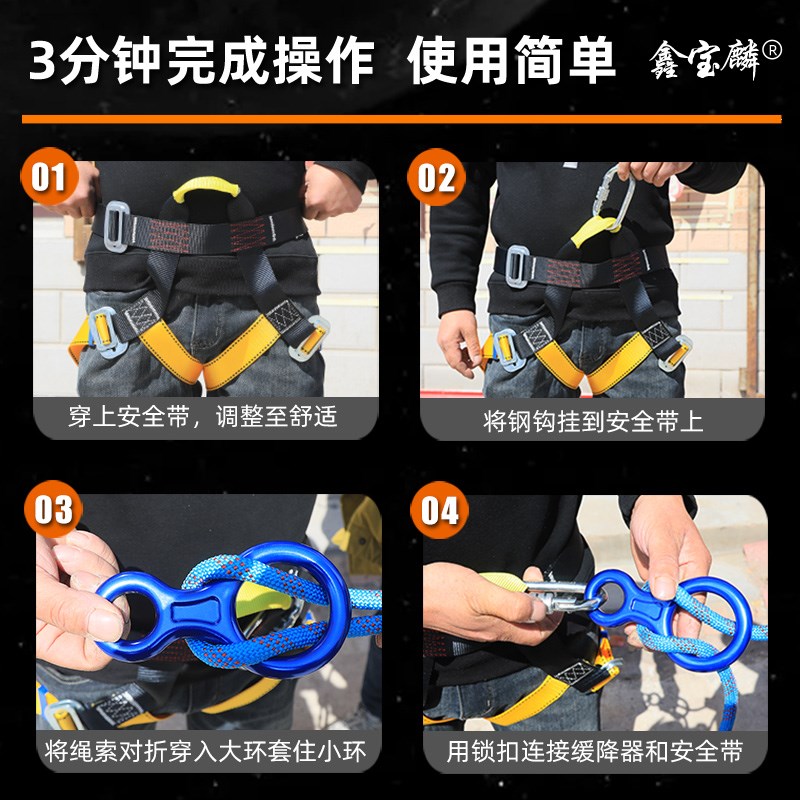 3分钟完成操作 使用简单 鑫宝麟®

01

穿上安全带，调整至舒适

02

将钢钩挂到安全带上

03

将绳索对折穿入大环套住小环

04

用锁扣连接缓降器和安全带