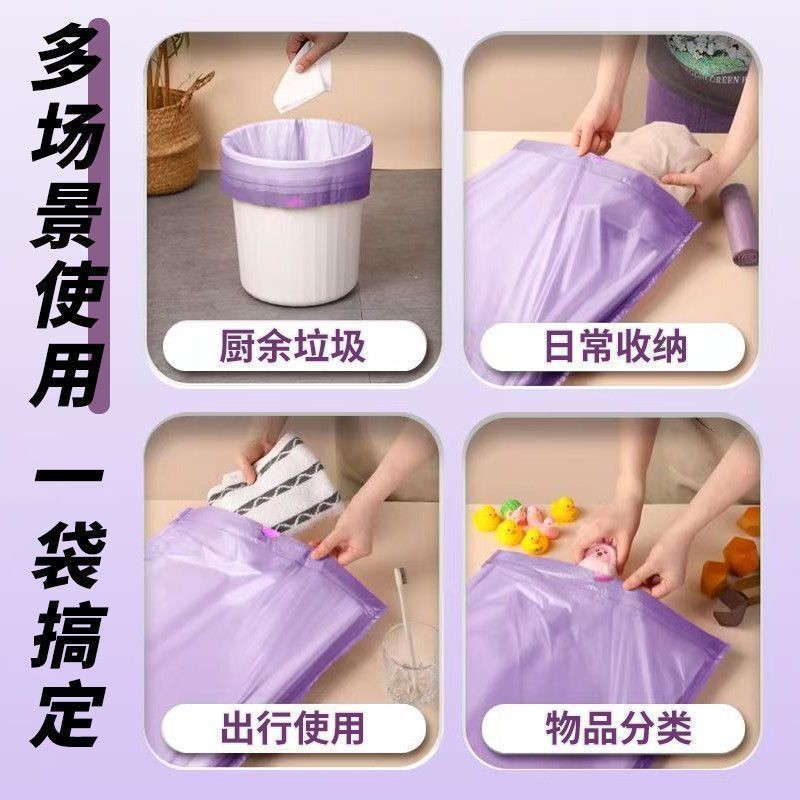 多场景使用

一袋搞定

厨余垃圾

日常收纳

出行使用

物品分类