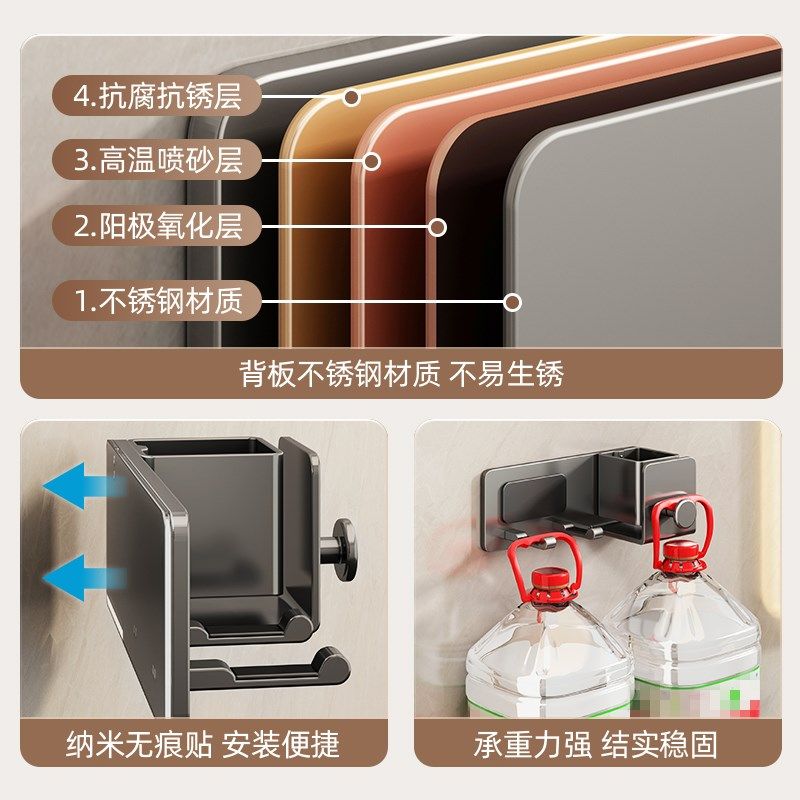 4.抗腐抗锈层

3.高温喷砂层

2.阳极氧化层

1.不锈钢材质

背板不锈钢材质 不易生锈

纳米无痕贴 安装便捷

承重力强 结实稳固