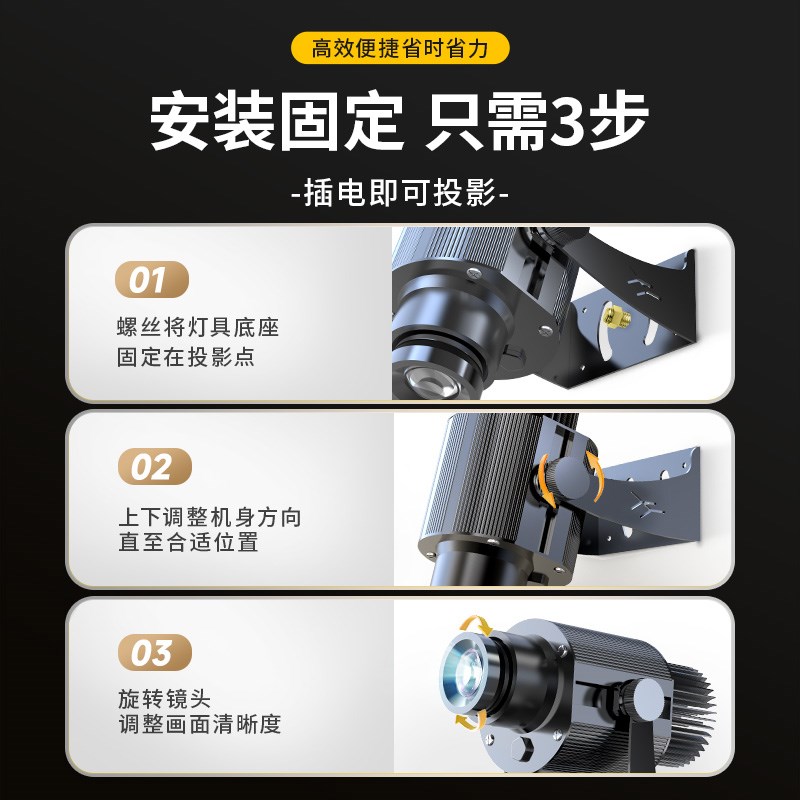 高效便捷省时省力

安装固定 只需3步

-插电即可投影-

01
螺丝将灯具底座
固定在投影点

02
上下调整机身方向
直至合适位置

03
旋转镜头
调整画面清晰度