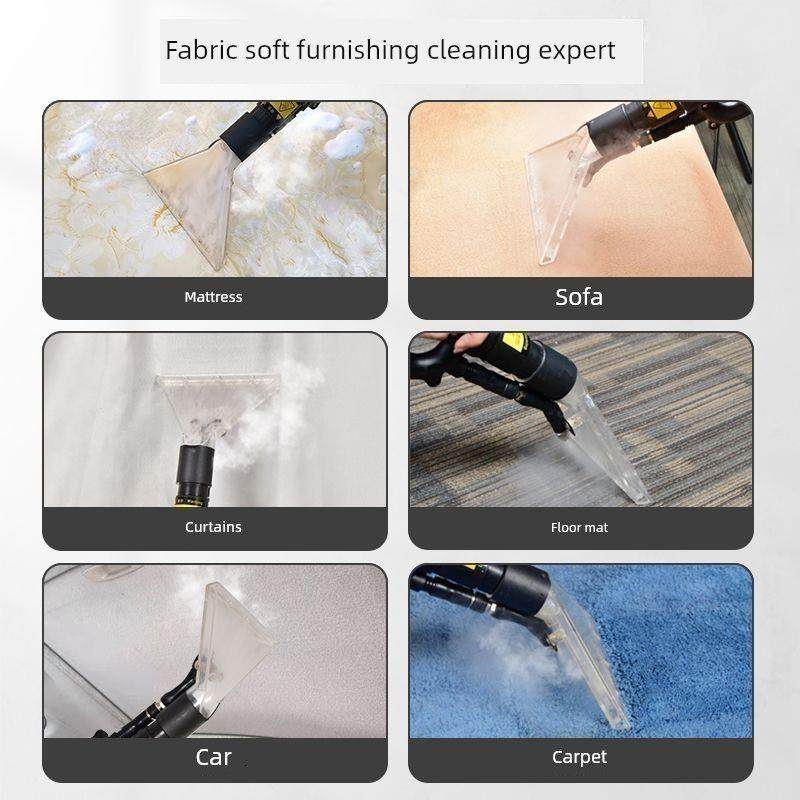 Fabric soft furnishing cleaning expert

Mattress

Sofa

Curtains

Floor mat

Car

Carpet