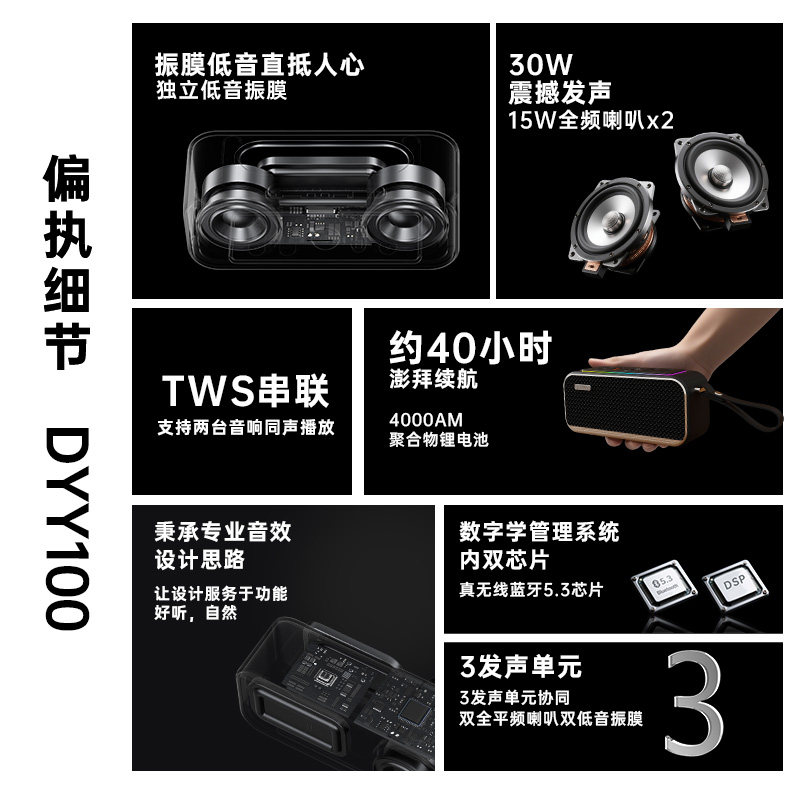 偏执细节

DYY100

振膜低音直抵人心
独立低音振膜

30W
震撼发声
15W全频喇叭x2

TWS串联
支持两台音响同声播放

约40小时
澎拜续航

4000AM
聚合物锂电池

秉承专业音效
设计思路

让设计服务于功能
好听，自然

数字学管理系统
内双芯片

真无线蓝牙5.3芯片

5.3
Bluetooth

DSP

3发声单元

3发声单元协同
双全平频喇叭双低音振膜

3