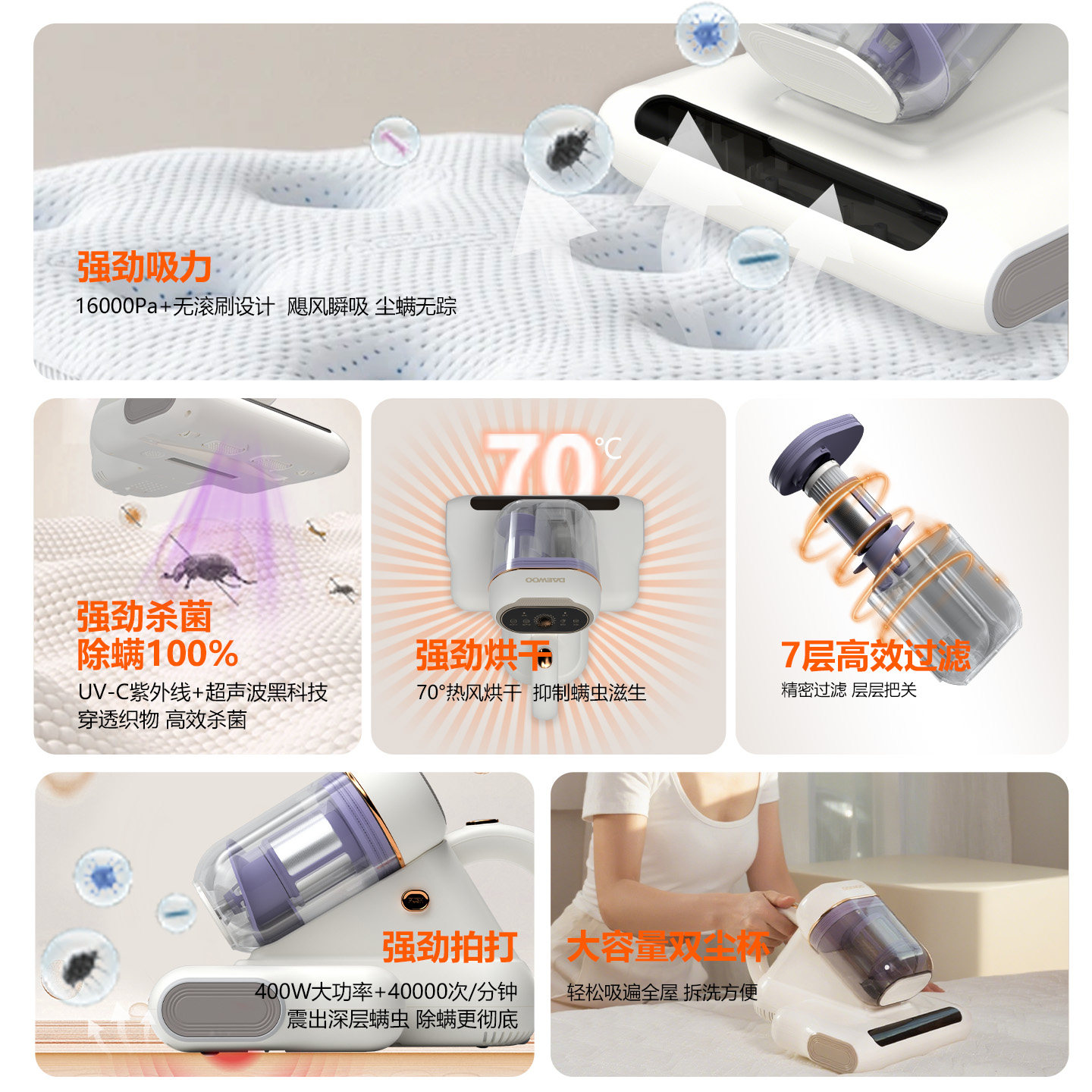 强劲吸力
16000Pa+无滚刷设计 飓风瞬吸 尘螨无踪

强劲杀菌
除螨100%
UV-C紫外线+超声波黑科技
穿透织物 高效杀菌

70℃
DAEWOO
强劲烘干
70°热风烘干 抑制螨虫滋生

7层高效过滤
精密过滤 层层把关

强劲拍打
400W大功率+40000次/分钟
震出深层螨虫 除螨更彻底

大容量双尘杯
轻松吸遍全屋 拆洗方便