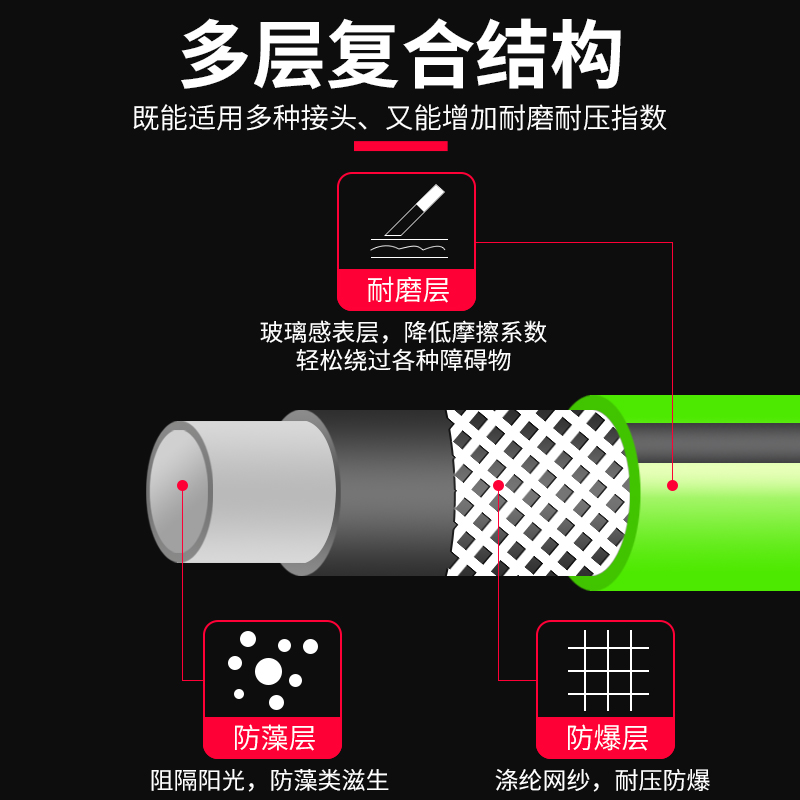 多层复合结构

既能适用多种接头、又能增加耐磨耐压指数

耐磨层

玻璃感表层，降低摩擦系数
轻松绕过各种障碍物

防藻层

阻隔阳光，防藻类滋生

防爆层

涤纶网纱，耐压防爆