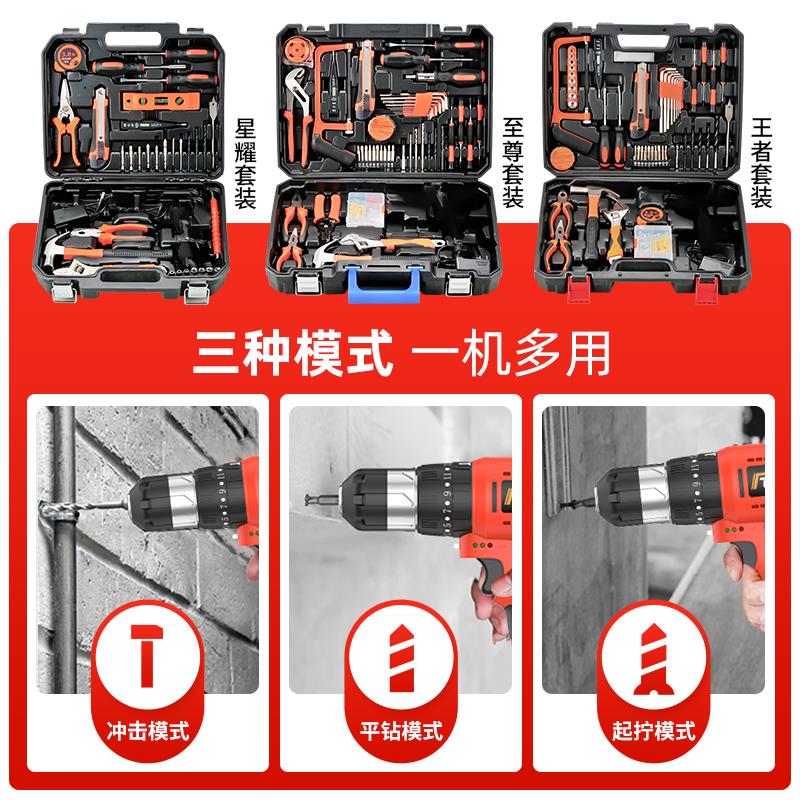 星耀套装

至尊套装

王者套装

三种模式 一机多用

冲击模式

平钻模式

起拧模式