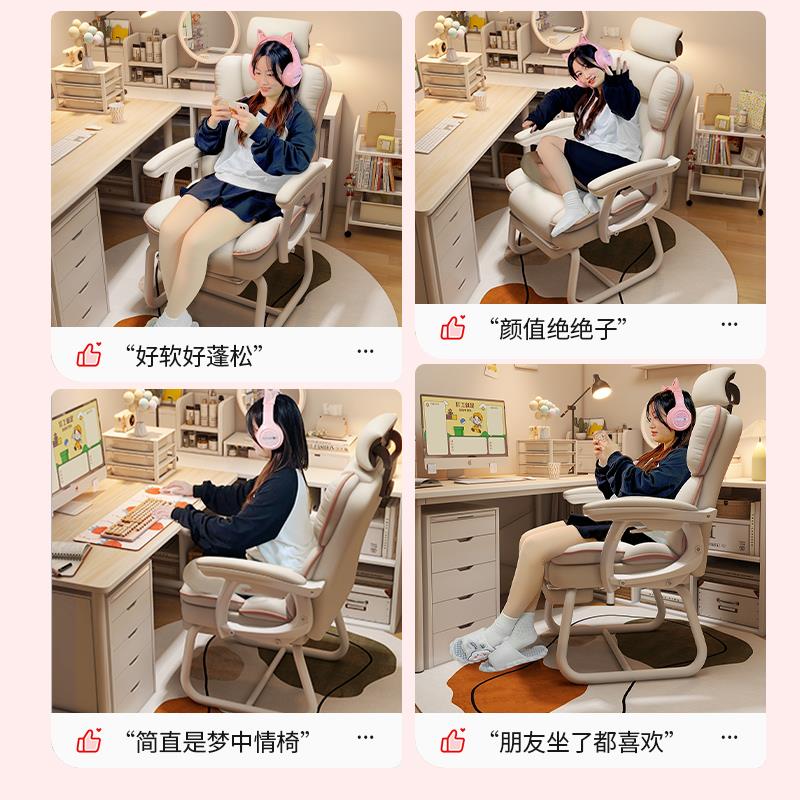 “好软好蓬松” ···

“颜值绝绝子” ···

“简直是梦中情椅” ···

“朋友坐了都喜欢” ···