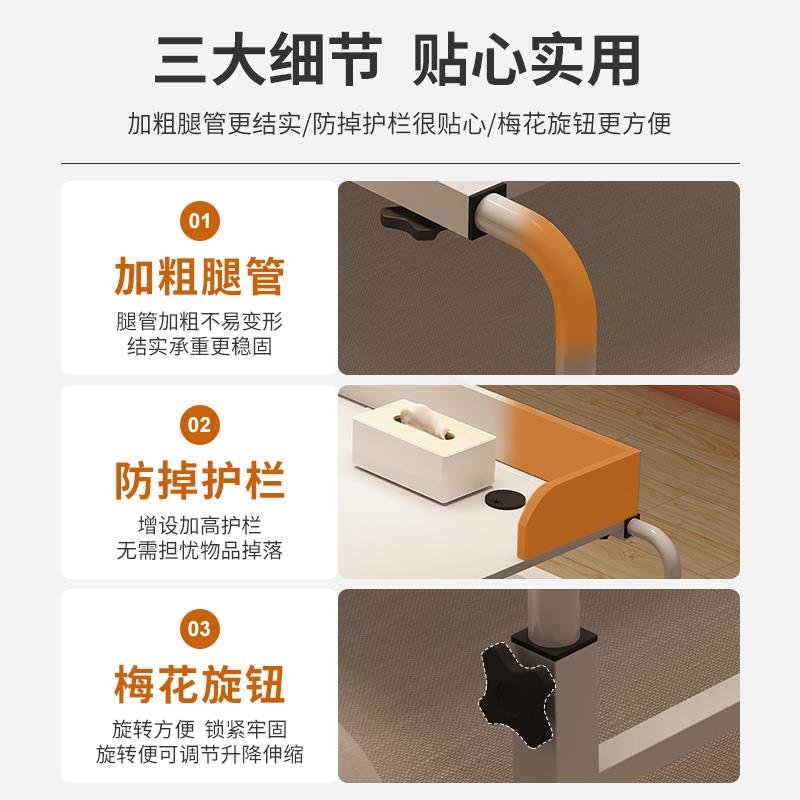 三大细节 贴心实用

加粗腿管更结实/防掉护栏很贴心/梅花旋钮更方便

01

加粗腿管

腿管加粗不易变形
结实承重更稳固

02

防掉护栏

增设加高护栏
无需担忧物品掉落

03

梅花旋钮

旋转方便 锁紧牢固
旋转便可调节升降伸缩