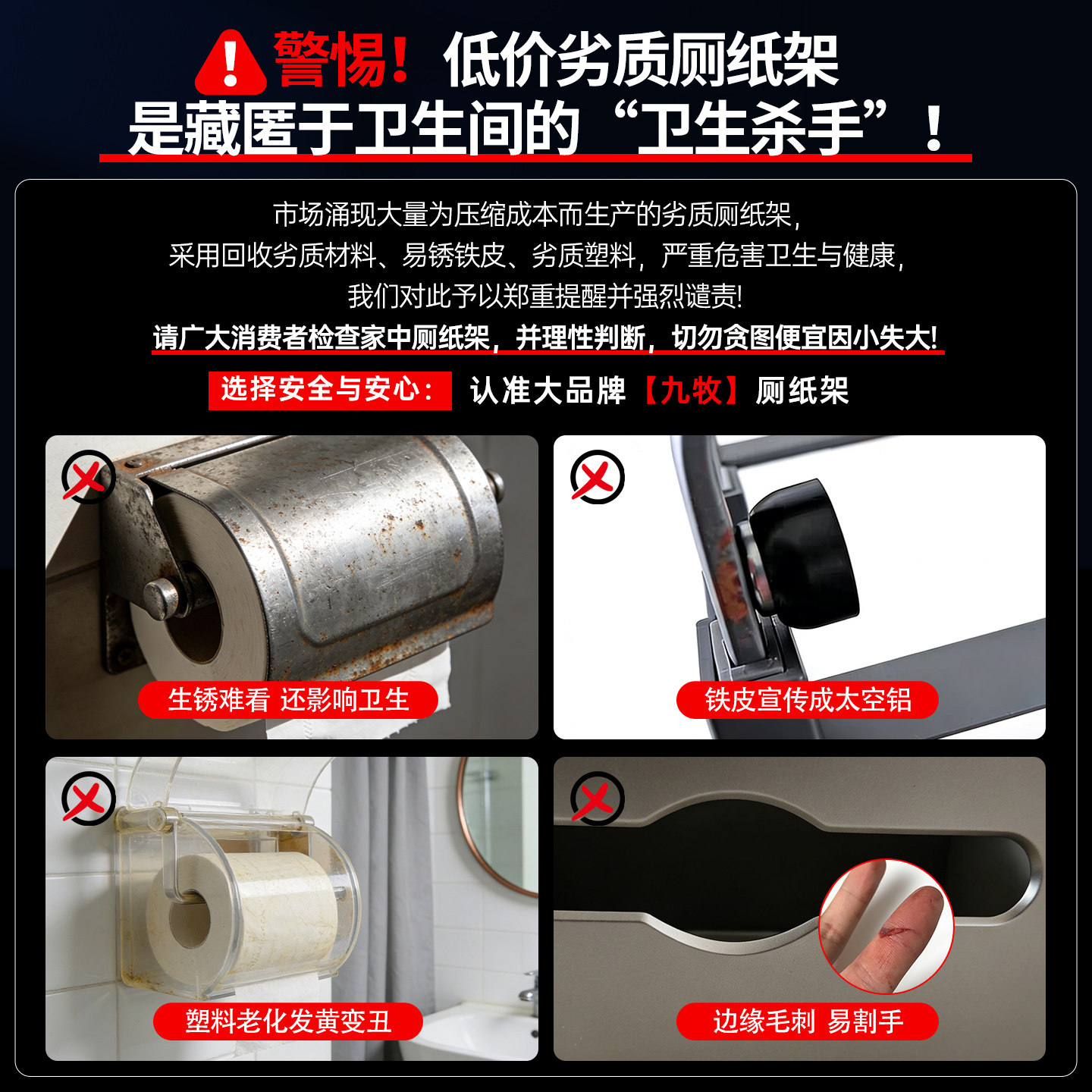 警惕！低价劣质厕纸架
是藏匿于卫生间的“卫生杀手”！

市场涌现大量为压缩成本而生产的劣质厕纸架，
采用回收劣质材料、易锈铁皮、劣质塑料，严重危害卫生与健康，
我们对此予以郑重提醒并强烈谴责!
请广大消费者检查家中厕纸架，并理性判断，切勿贪图便宜因小失大!

选择安全与安心： 认准大品牌【九牧】厕纸架

生锈难看 还影响卫生

铁皮宣传成太空铝

塑料老化发黄变丑

边缘毛刺 易割手