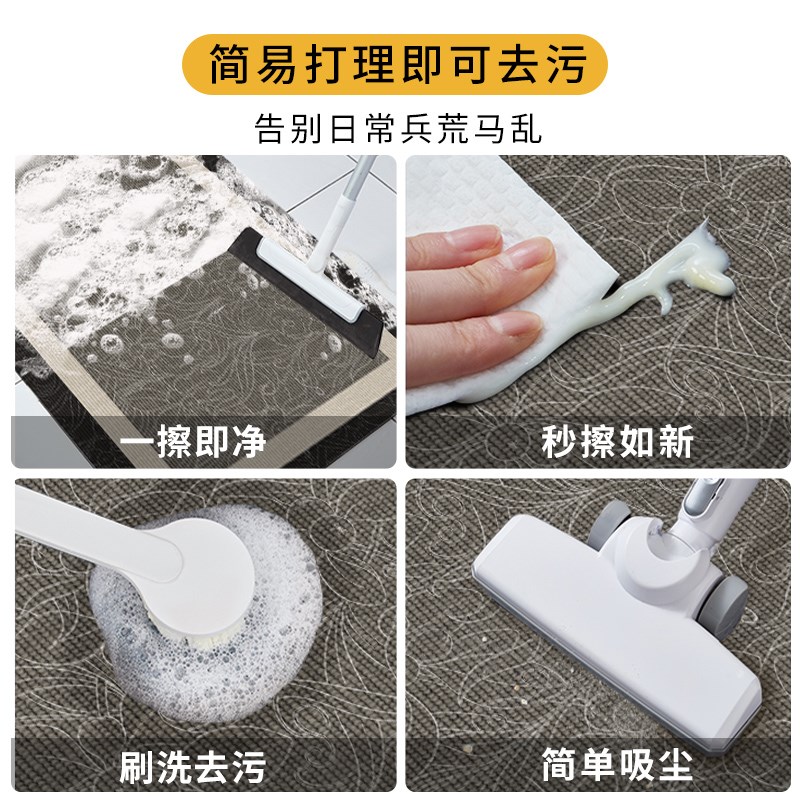 简易打理即可去污

告别日常兵荒马乱

一擦即净

秒擦如新

刷洗去污

简单吸尘