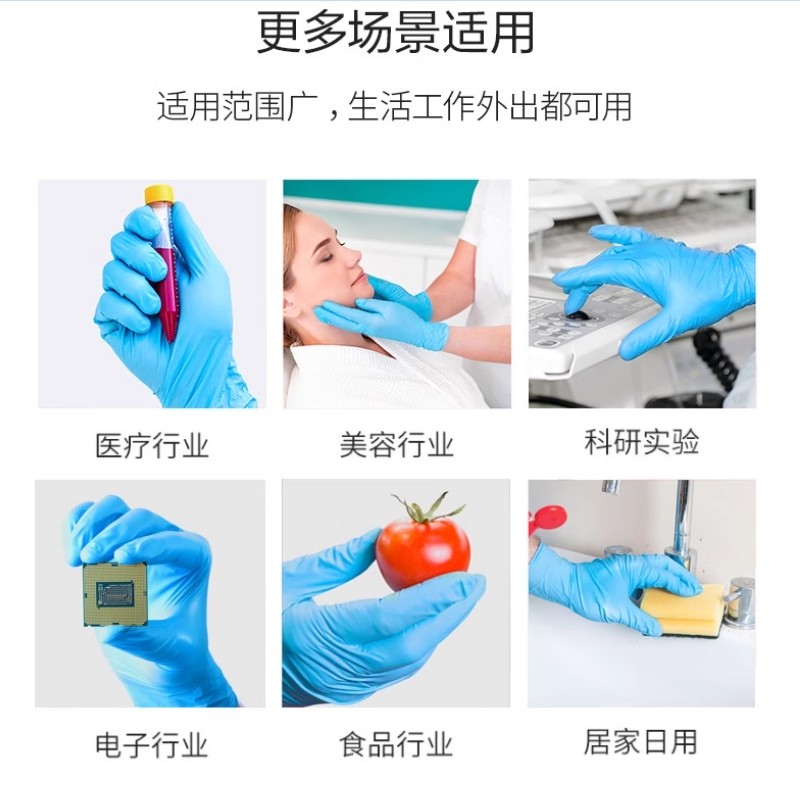 更多场景适用

适用范围广，生活工作外出都可用

医疗行业

美容行业

科研实验

电子行业

食品行业

居家日用