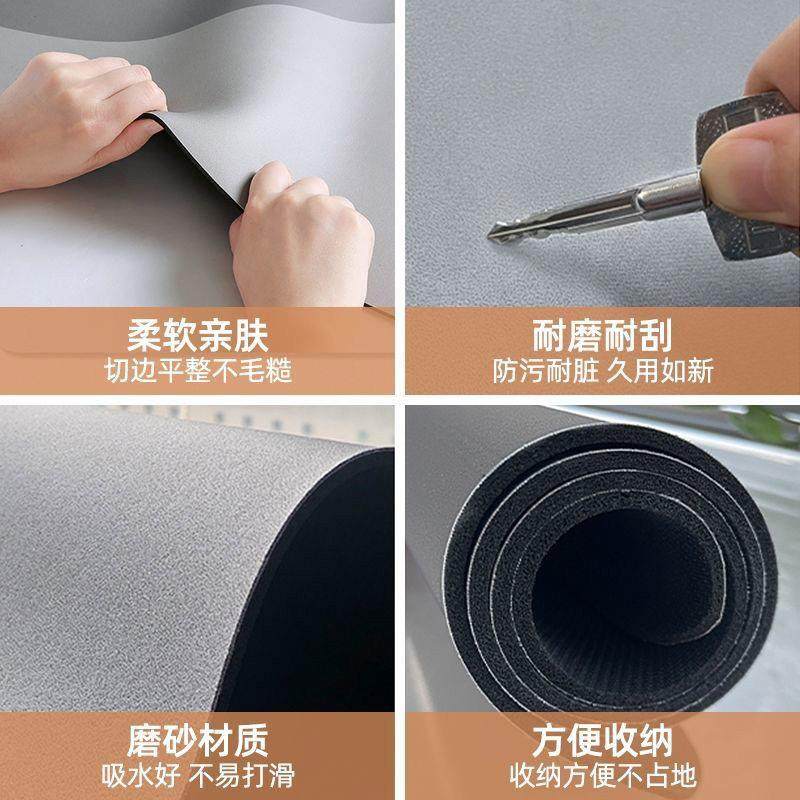 柔软亲肤
切边平整不毛糙

耐磨耐刮
防污耐脏 久用如新

磨砂材质
吸水好 不易打滑

方便收纳
收纳方便不占地