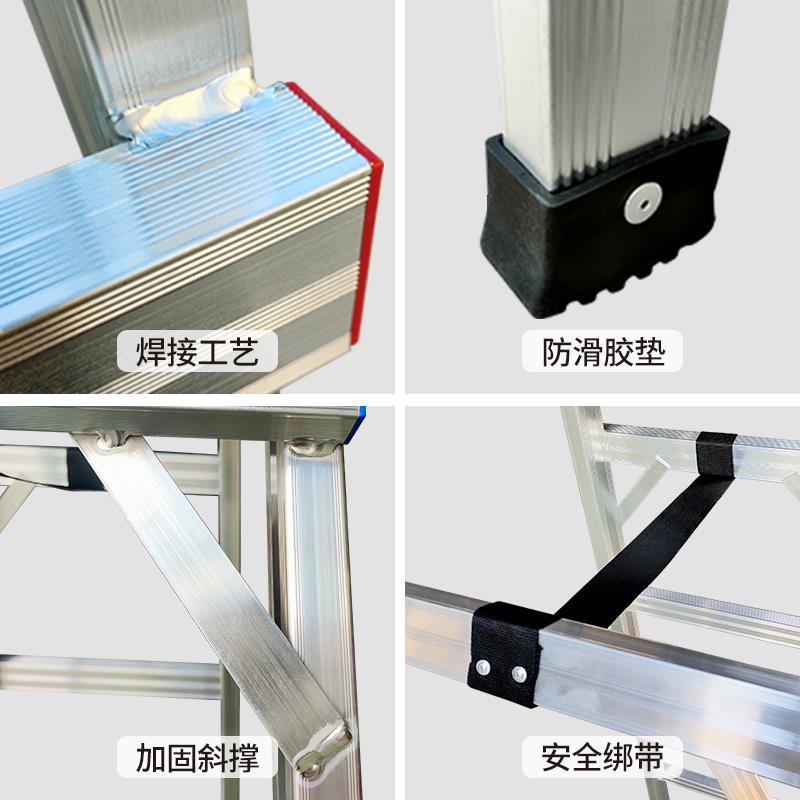 焊接工艺

防滑胶垫

加固斜撑

安全绑带