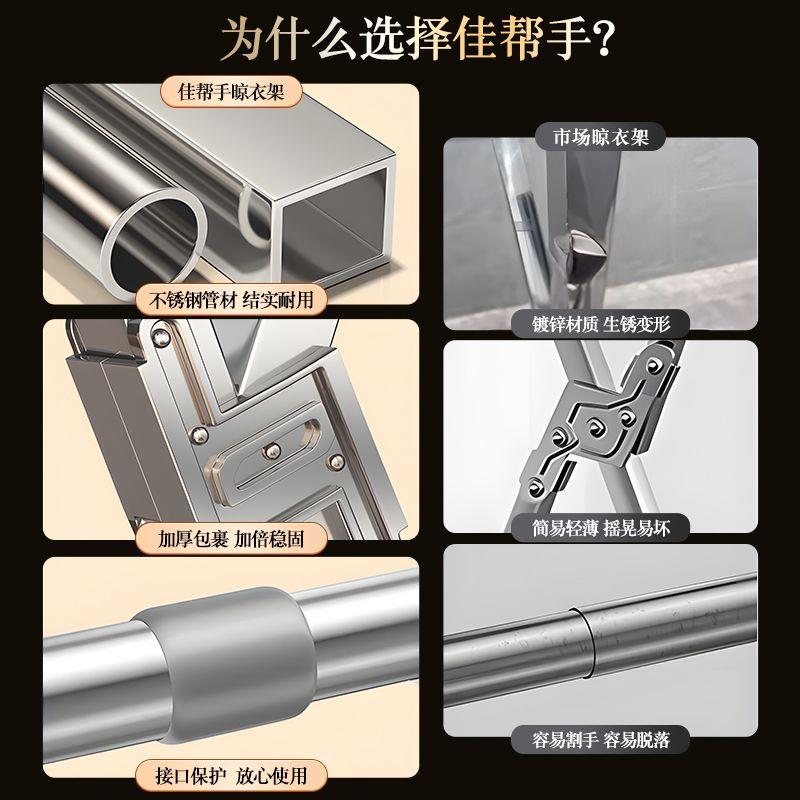 为什么选择佳帮手?

佳帮手晾衣架

不锈钢管材 结实耐用

加厚包裹 加倍稳固

接口保护 放心使用

市场晾衣架

镀锌材质 生锈变形

简易轻薄 摇晃易坏

容易割手 容易脱落