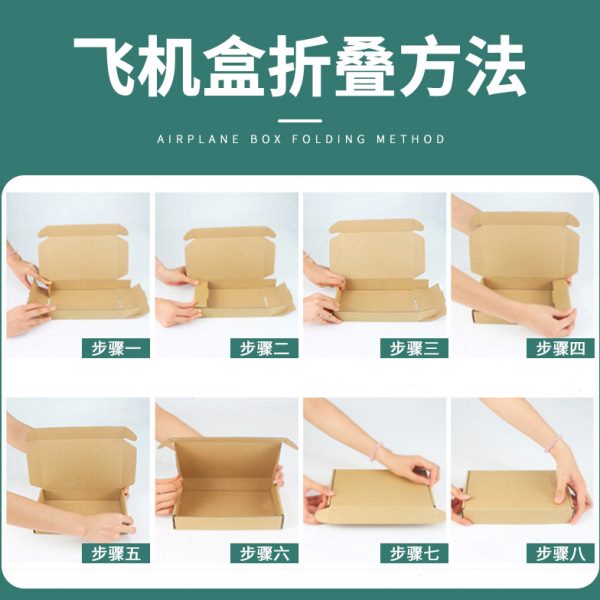 飞机盒折叠方法

AIRPLANE BOX FOLDING METHOD

步骤一

步骤二

步骤三

步骤四

步骤五

步骤六

步骤七

步骤八