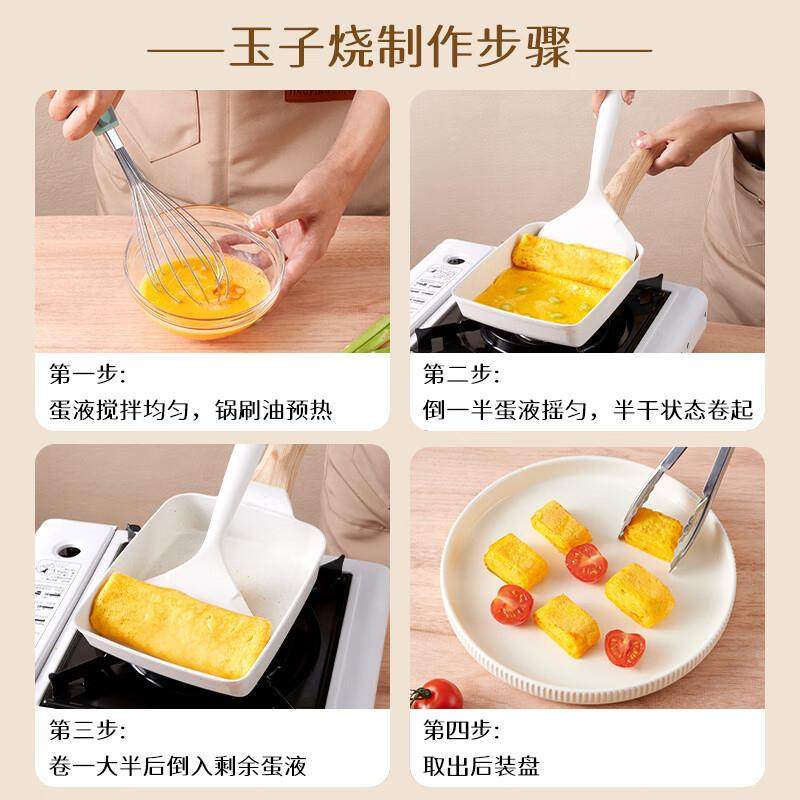 ——玉子烧制作步骤——

第一步:
蛋液搅拌均匀，锅刷油预热

第二步:
倒一半蛋液摇匀，半干状态卷起

第三步:
卷一大半后倒入剩余蛋液

第四步:
取出后装盘